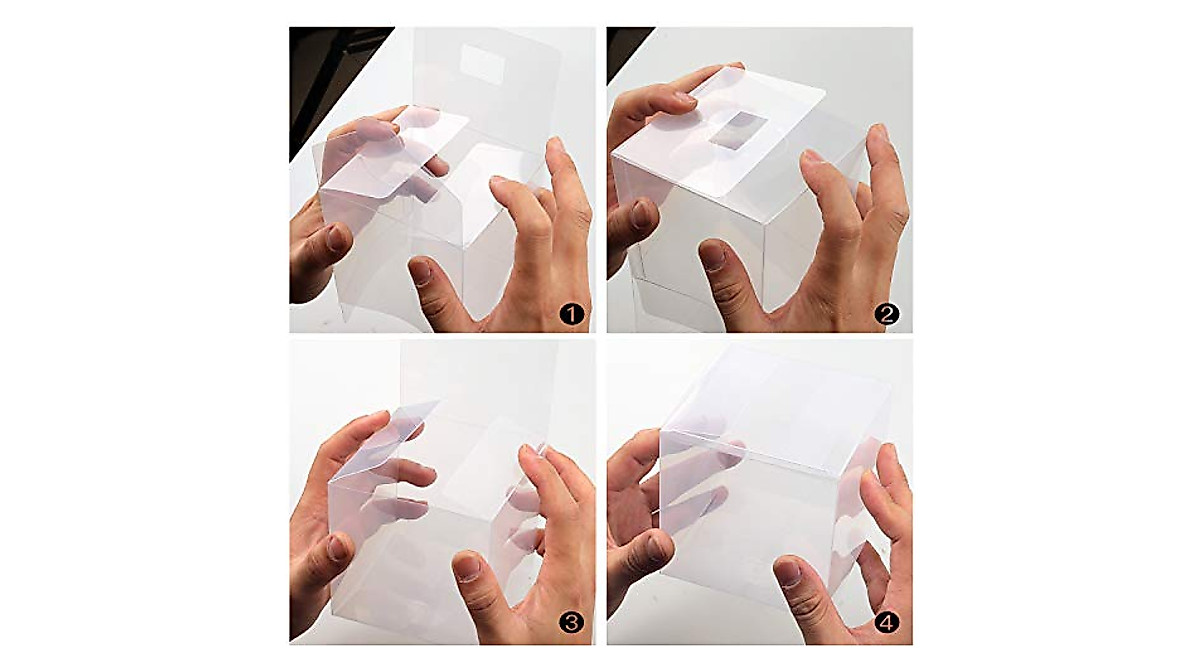 1
2
3
4