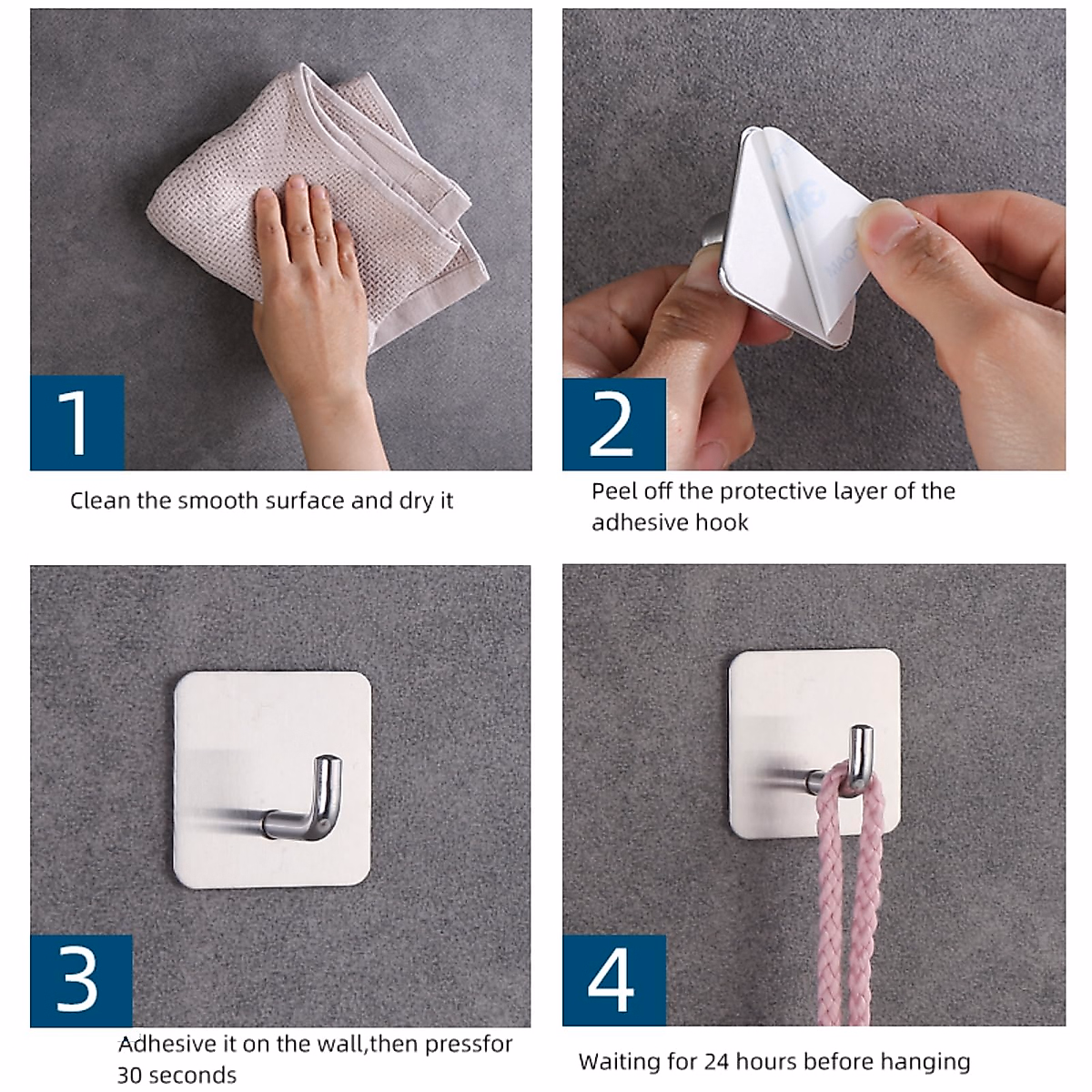 1

Clean the smooth surface and dry it

2

Peel off the protective layer of the adhesive hook

3

Adhesive it on the wall,then pressfor 30 seconds

4

Waiting for 24 hours before hanging