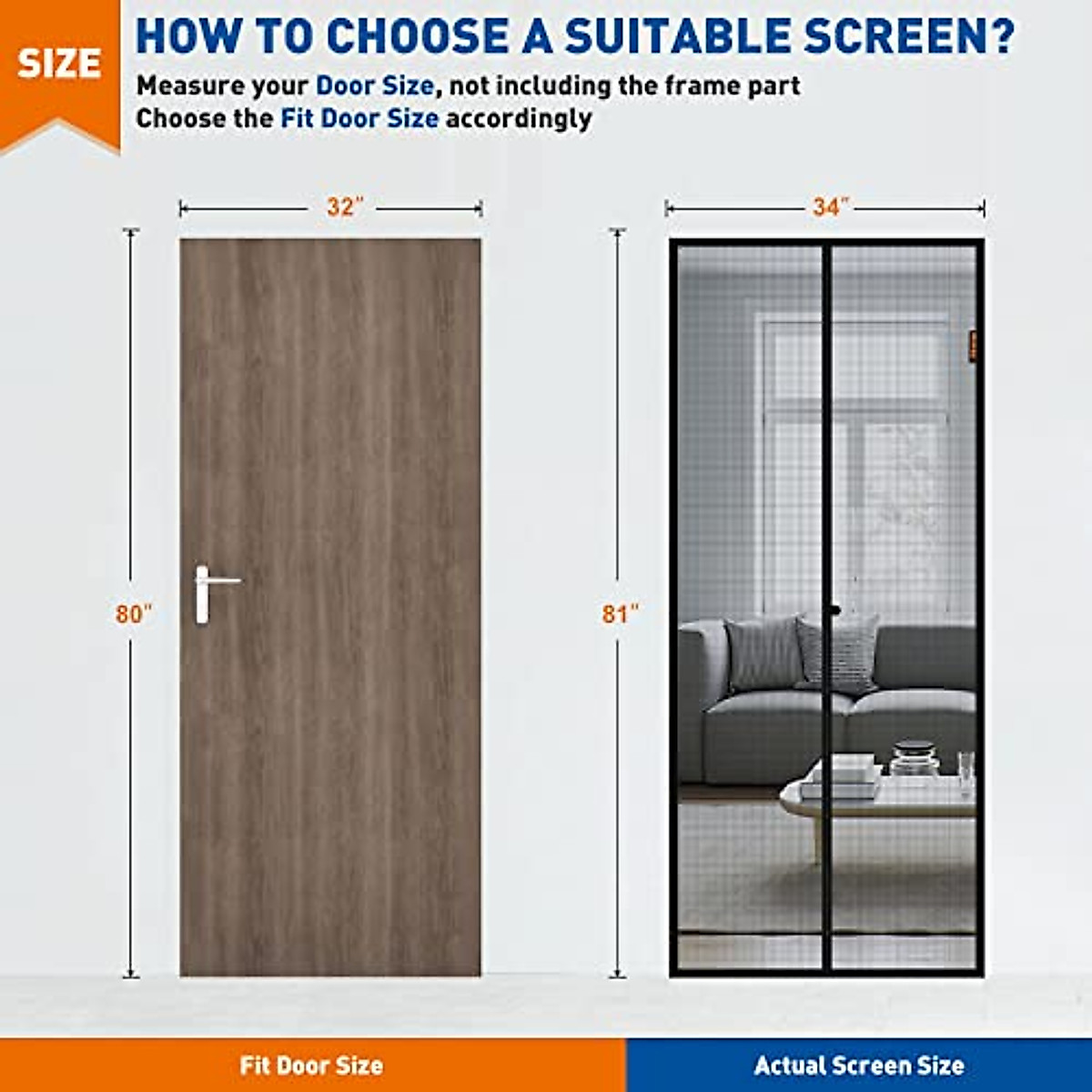 SIZE

HOW TO CHOOSE A SUITABLE SCREEN?

Measure your Door Size, not including the frame part
Choose the Fit Door Size accordingly

32"

80"

34"

81"

Fit Door Size

Actual Screen Size