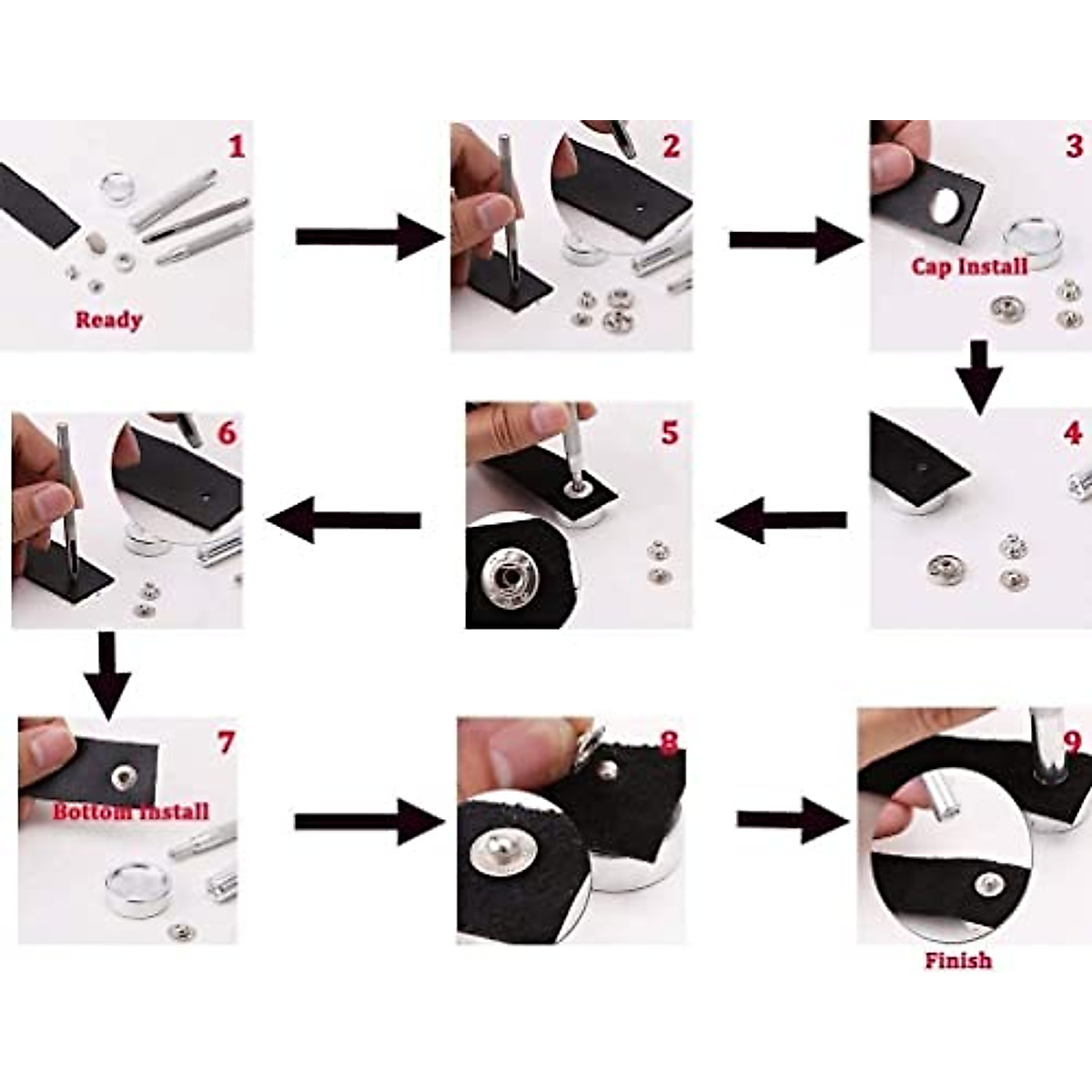 1
Ready

2

3
Cap Install

4

5

6

7
Bottom Install

8

9
Finish