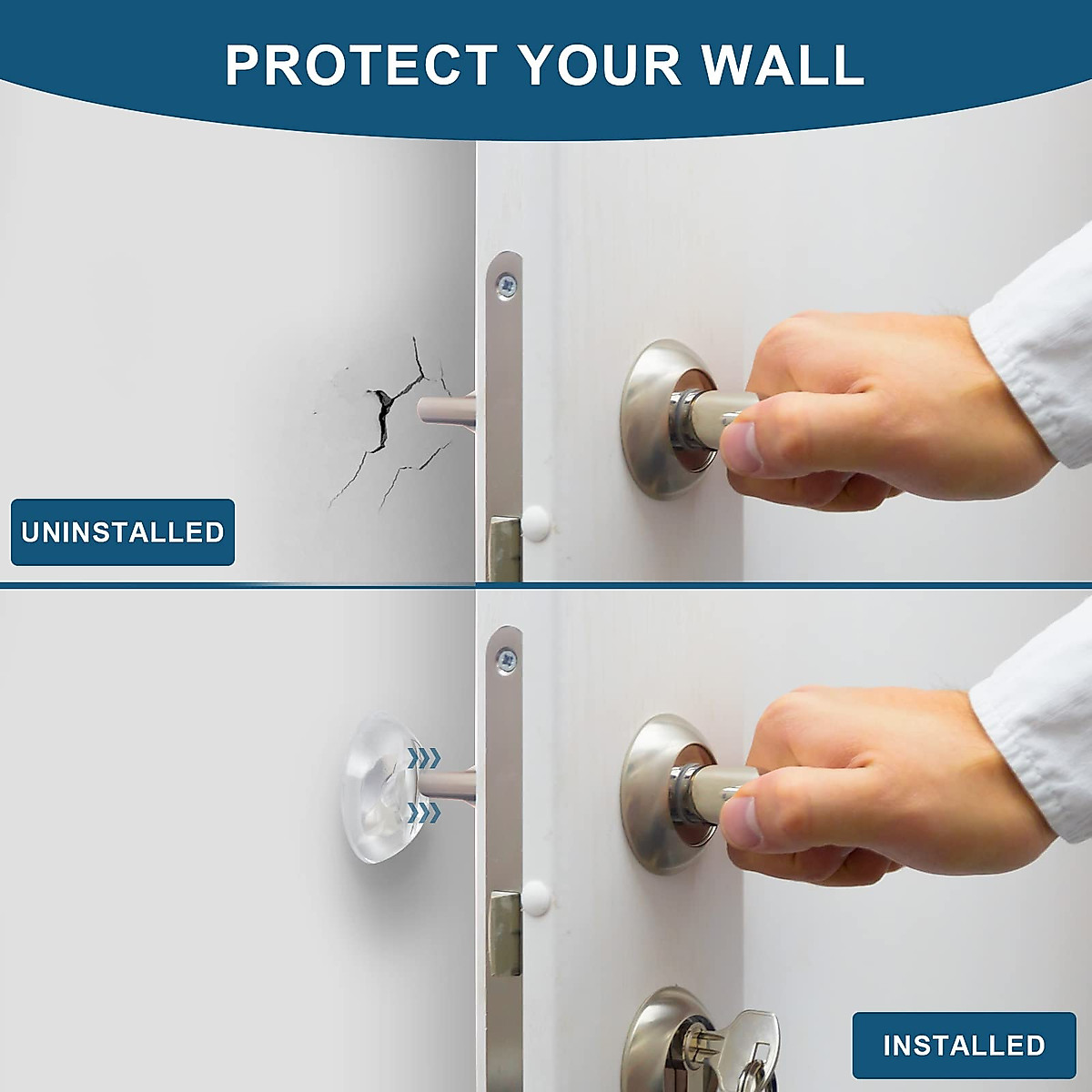 PROTECT YOUR WALL

UNINSTALLED

INSTALLED