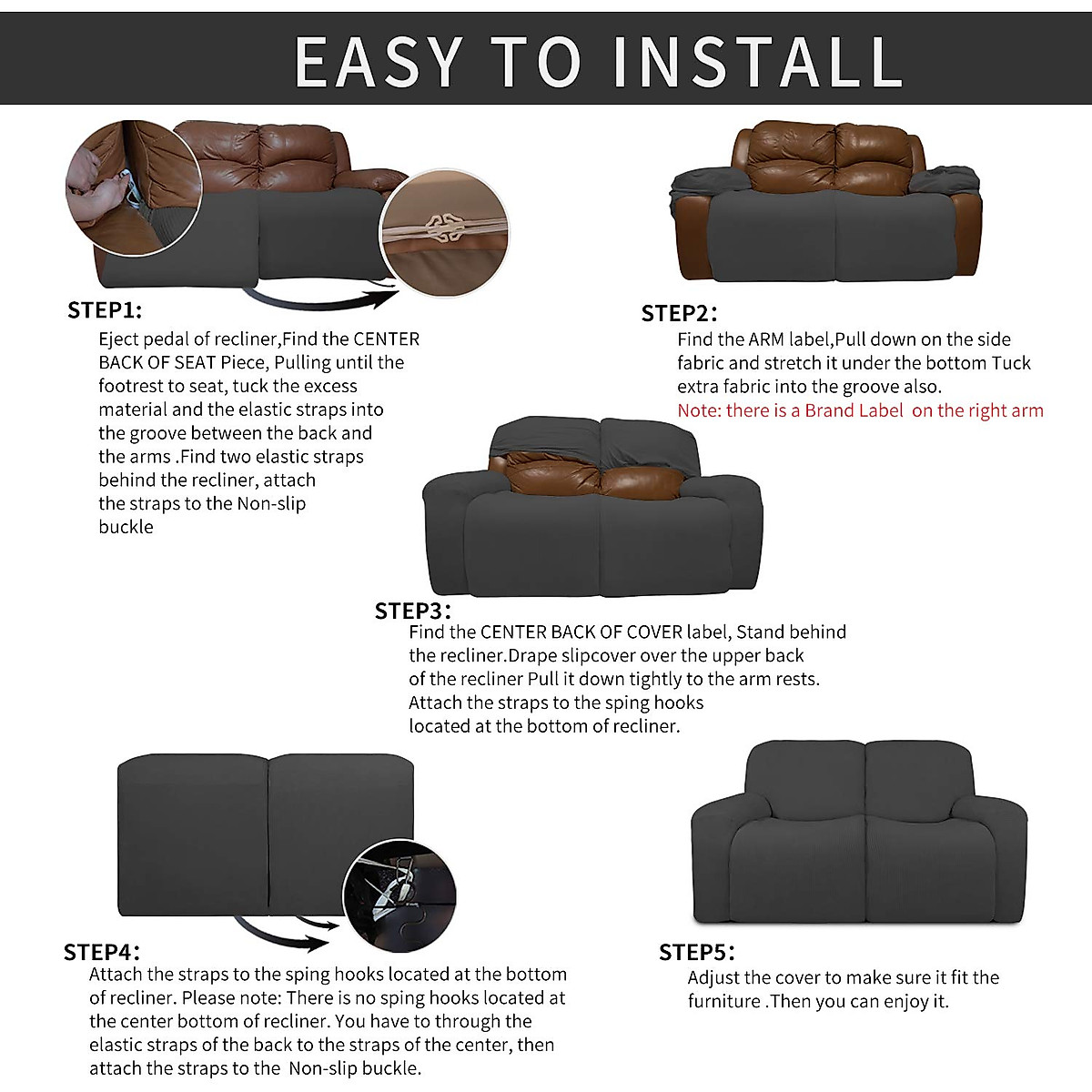 EASY TO INSTALL

STEP1:
Eject pedal of recliner,Find the CENTER BACK OF SEAT Piece, Pulling until the footrest to seat, tuck the excess material and the elastic straps into the groove between the back and the arms .Find two elastic straps behind the recliner, attach the straps to the Non-slip buckle

STEP2:
Find the ARM label,Pull down on the side fabric and stretch it under the bottom Tuck extra fabric into the groove also.
Note: there is a Brand Label on the right arm

STEP3:
Find the CENTER BACK OF COVER label, Stand behind the recliner.Drape slipcover over the upper back of the recliner Pull it down tightly to the arm rests. Attach the straps to the sping hooks located at the bottom of recliner.

STEP4:
Attach the straps to the sping hooks located at the bottom of recliner. Please note: There is no sping hooks located at the center bottom of recliner. You have to through the elastic straps of the back to the straps of the center, then attach the straps to the Non-slip buckle.

STEP5:
Adjust the cover to make sure it fit the furniture .Then you can enjoy it.