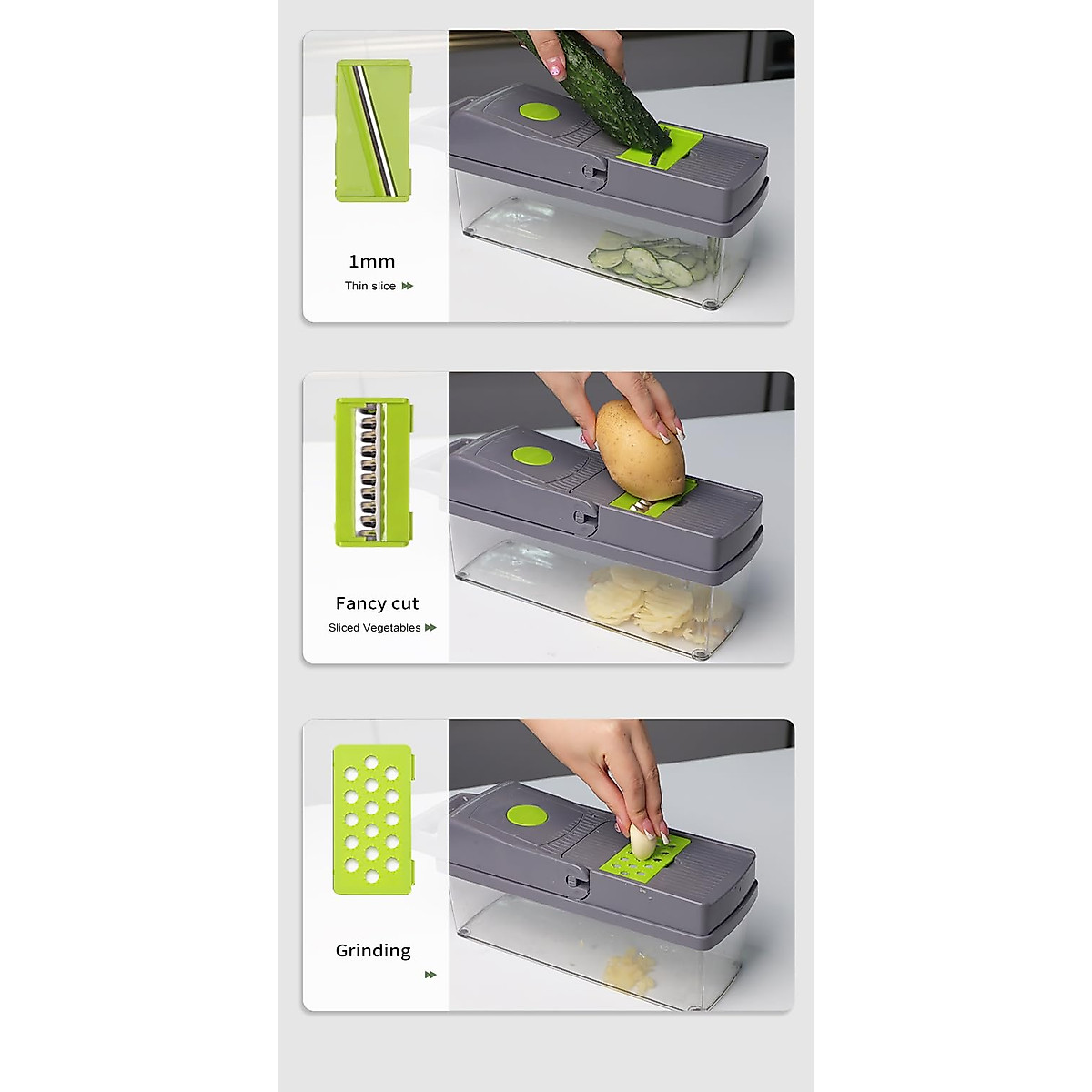 1mm
Thin slice

Fancy cut
Sliced Vegetables

Grinding