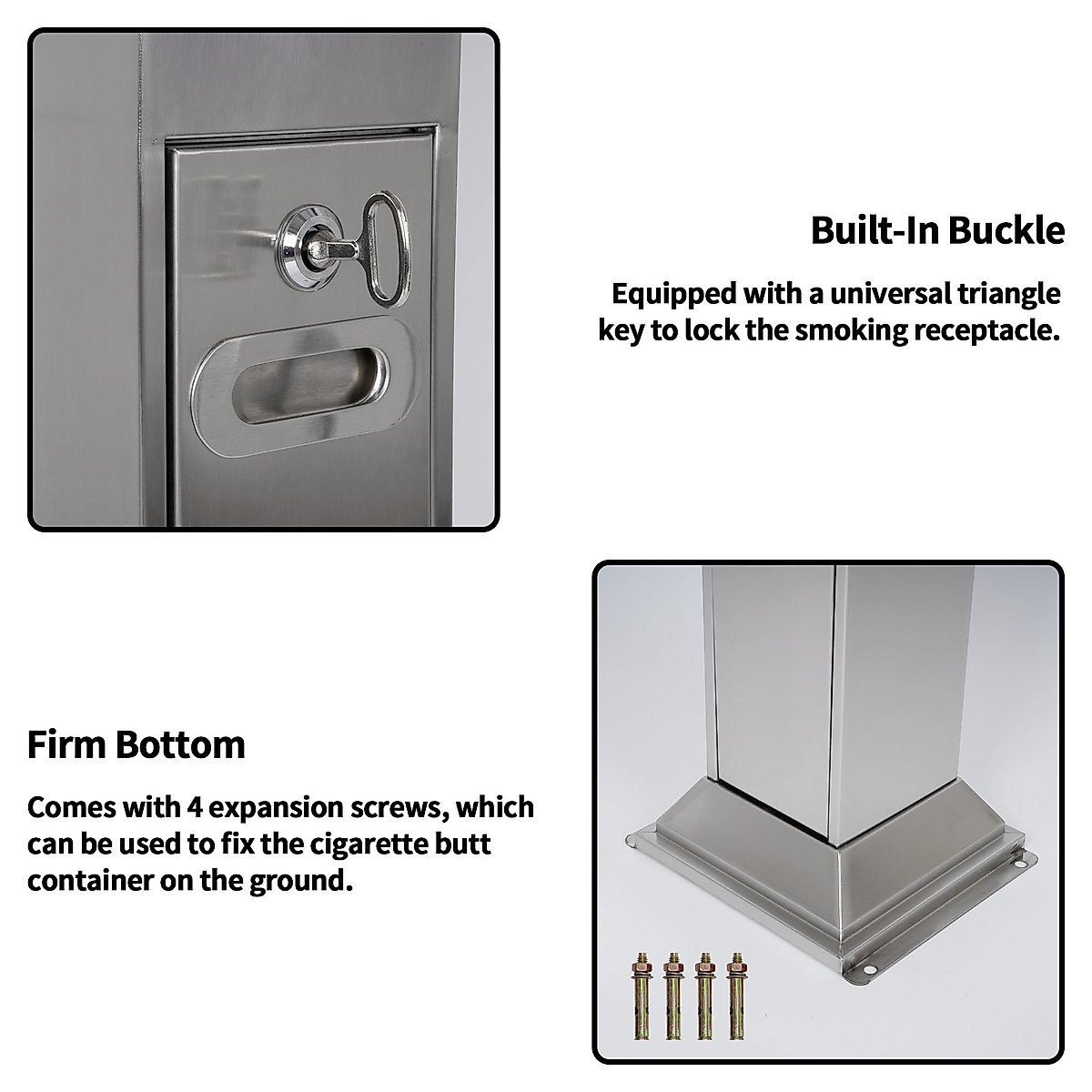 Built-In Buckle

Equipped with a universal triangle key to lock the smoking receptacle.

Firm Bottom

Comes with 4 expansion screws, which can be used to fix the cigarette butt container on the ground.