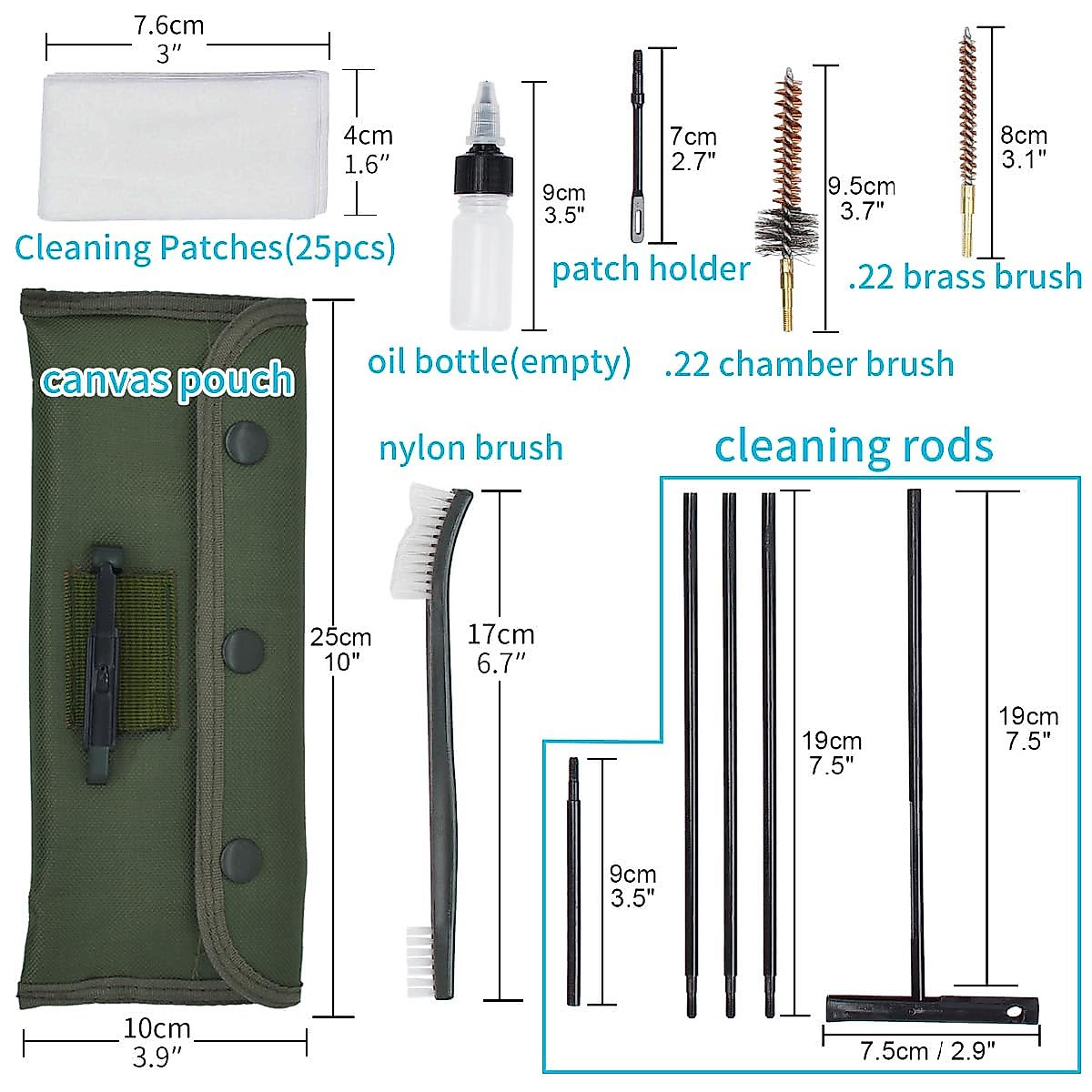 7.6cm
3″

4cm
1.6″

Cleaning Patches(25pcs)

9cm
3.5"

oil bottle(empty)

7cm
2.7"

patch holder

9.5cm
3.7"

.22 chamber brush

8cm
3.1"

.22 brass brush

canvas pouch

25cm
10"

10cm
3.9″

nylon brush

17cm
6.7″

cleaning rods

9cm
3.5"

19cm
7.5"

19cm
7.5"

7.5cm / 2.9"