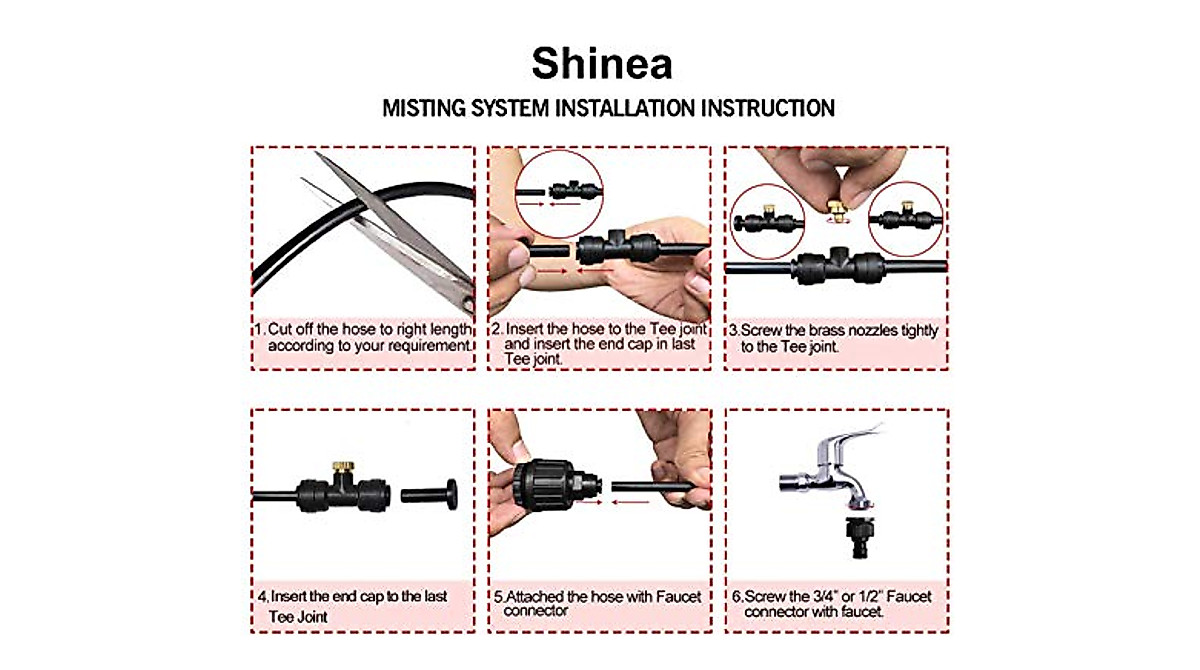 Shinea

MISTING SYSTEM INSTALLATION INSTRUCTION

1. Cut off the hose to right length according to your requirement

2. Insert the hose to the Tee joint and insert the end cap in last Tee joint.

3. Screw the brass nozzles tightly to the Tee joint.

4. Insert the end cap to the last Tee Joint

5. Attached the hose with Faucet connector

6. Screw the 3/4" or 1/2" Faucet connector with faucet.