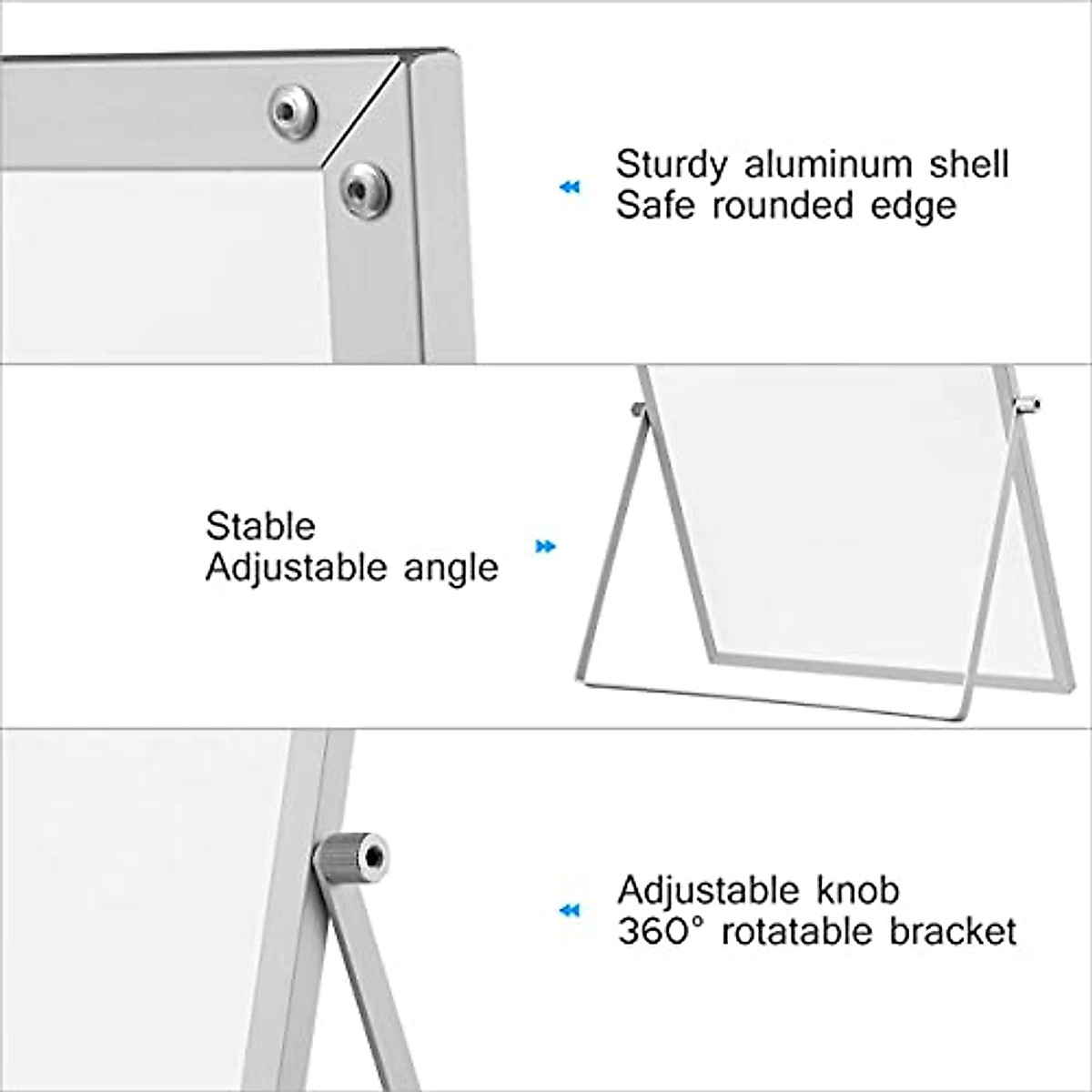 Sturdy aluminum shell
Safe rounded edge

Stable
Adjustable angle

Adjustable knob
360° rotatable bracket