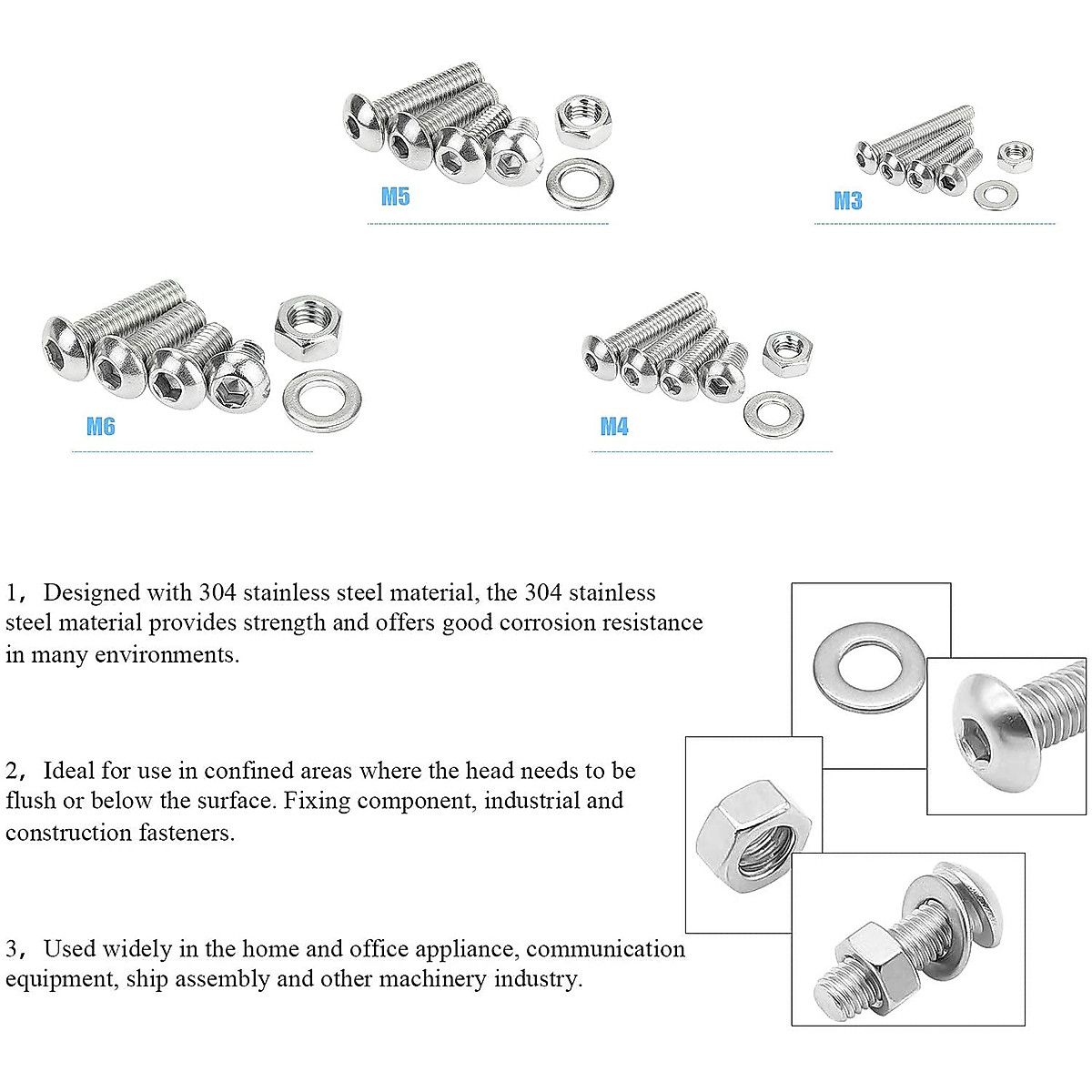 M5

M3

M6

M4

1， Designed with 304 stainless steel material, the 304 stainless steel material provides strength and offers good corrosion resistance in many environments.

2， Ideal for use in confined areas where the head needs to be flush or below the surface. Fixing component, industrial and construction fasteners.

3， Used widely in the home and office appliance, communication equipment, ship assembly and other machinery industry.