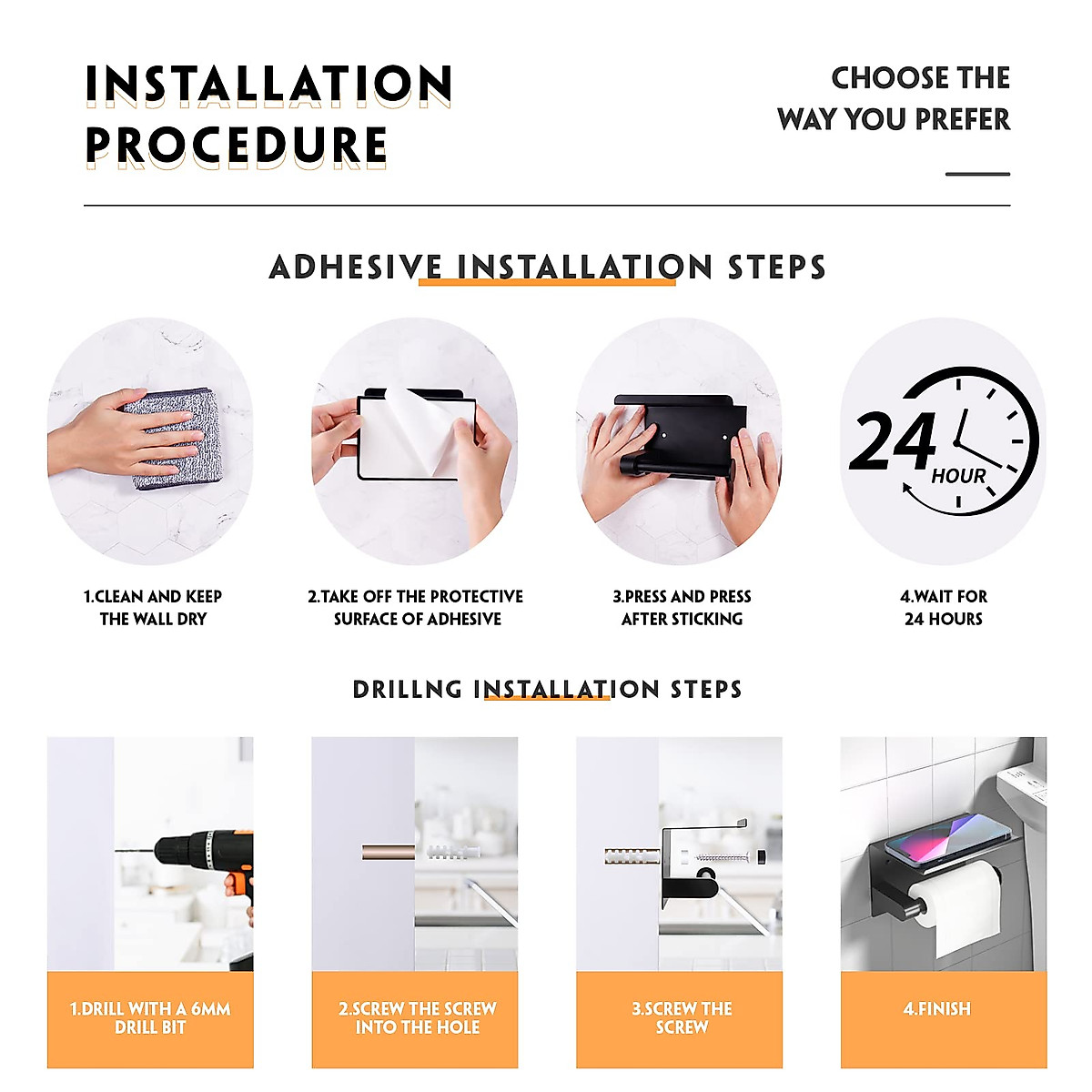 INSTALLATION PROCEDURE

CHOOSE THE WAY YOU PREFER

ADHESIVE INSTALLATION STEPS

24 HOUR

1.CLEAN AND KEEP THE WALL DRY

2.TAKE OFF THE PROTECTIVE SURFACE OF ADHESIVE

3.PRESS AND PRESS AFTER STICKING

4.WAIT FOR 24 HOURS

DRILLNG INSTALLATION STEPS

1.DRILL WITH A 6MM DRILL BIT

2.SCREW THE SCREW INTO THE HOLE

3.SCREW THE SCREW

4.FINISH