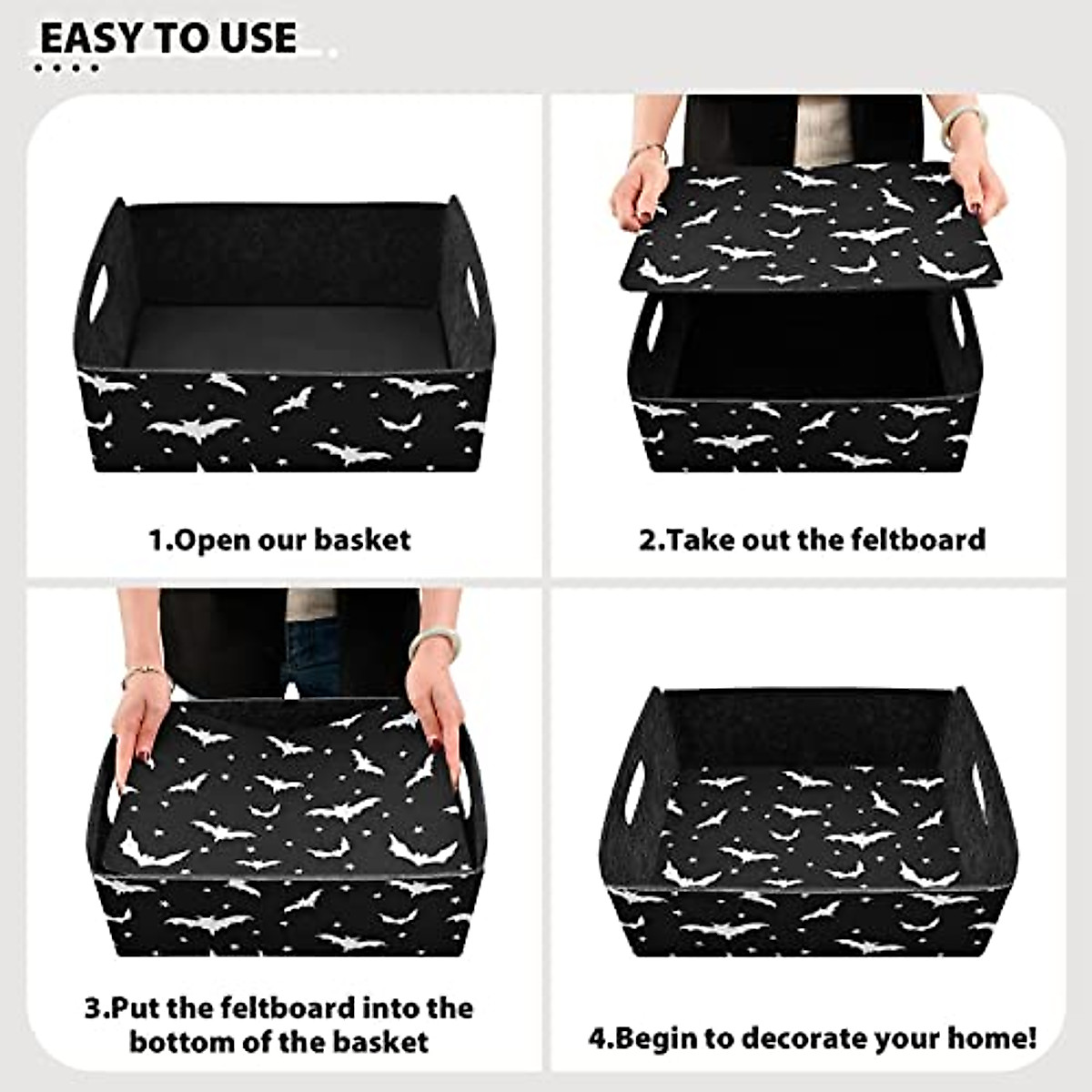 EASY TO USE

1.Open our basket

2.Take out the feltboard

3.Put the feltboard into the bottom of the basket

4.Begin to decorate your home!