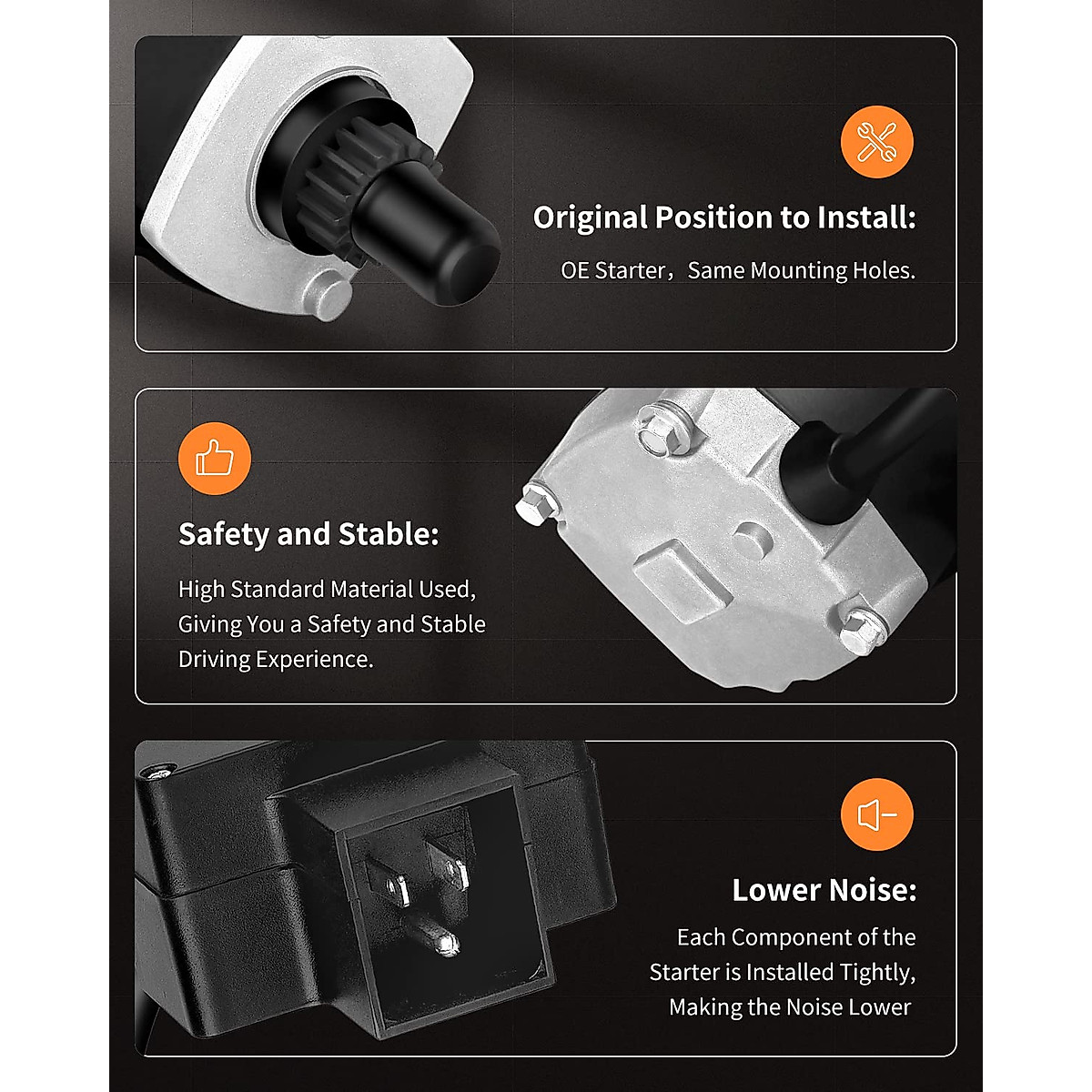 Original Position to Install:

OE Starter，Same Mounting Holes.

Safety and Stable:

High Standard Material Used, Giving You a Safety and Stable Driving Experience.

Lower Noise:

Each Component of the Starter is Installed Tightly, Making the Noise Lower