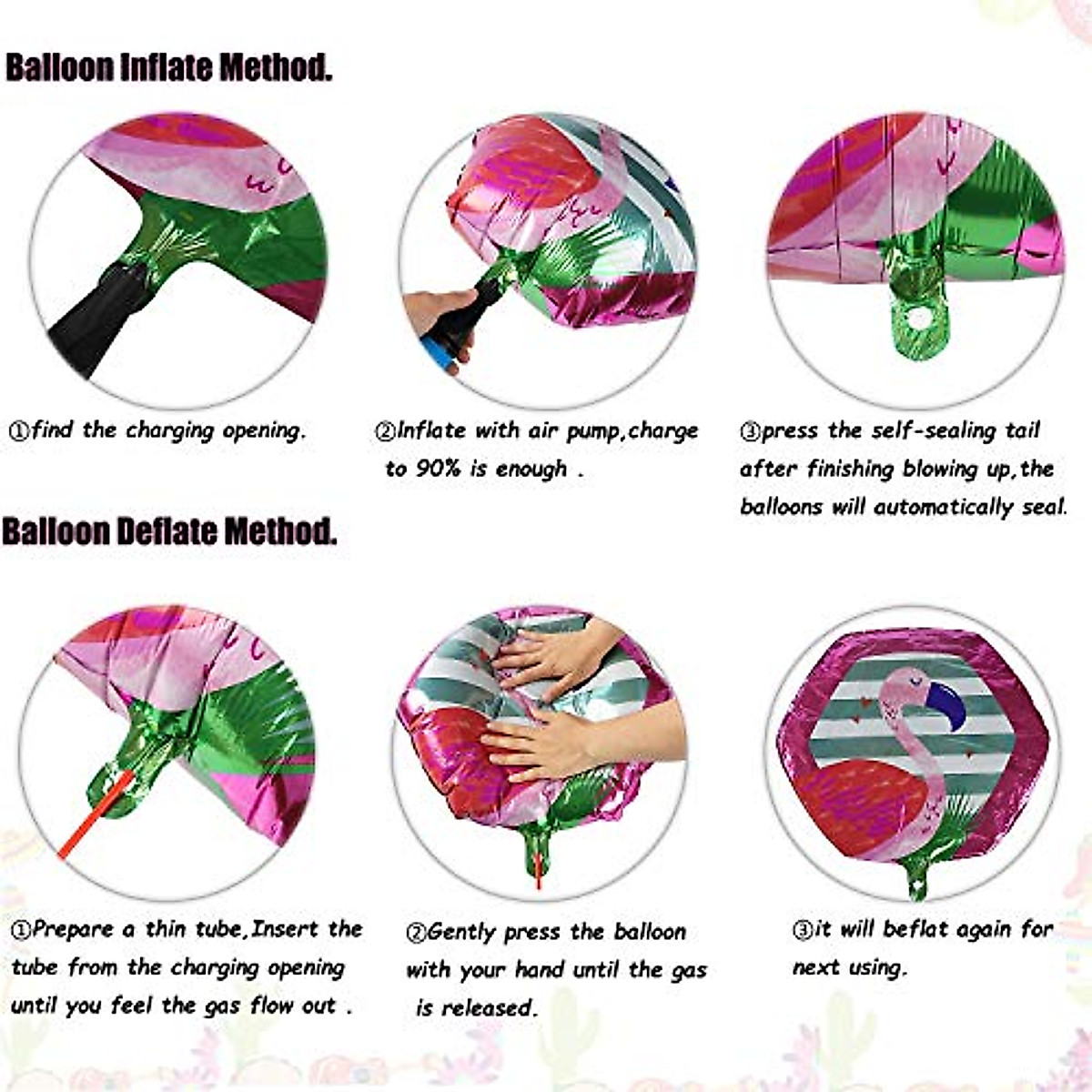 Balloon Inflate Method.

①find the charging opening.

②Inflate with air pump,charge to 90% is enough .

③press the self-sealing tail after finishing blowing up,the balloons will automatically seal.

Balloon Deflate Method.

①Prepare a thin tube,Insert the tube from the charging opening until you feel the gas flow out .

②Gently press the balloon with your hand until the gas is released.

③it will beflat again for next using.