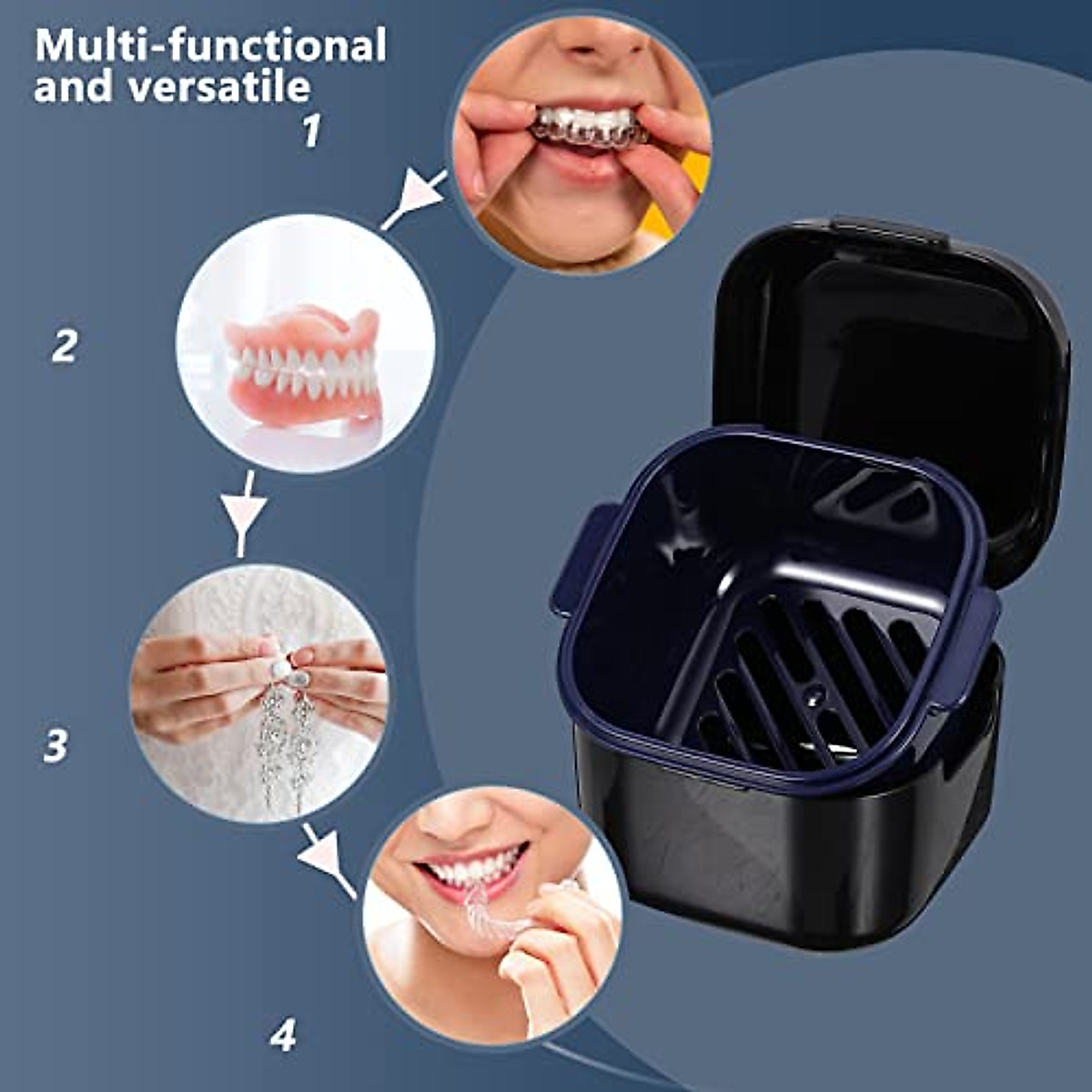 Multi-functional and versatile

1

2

3

4