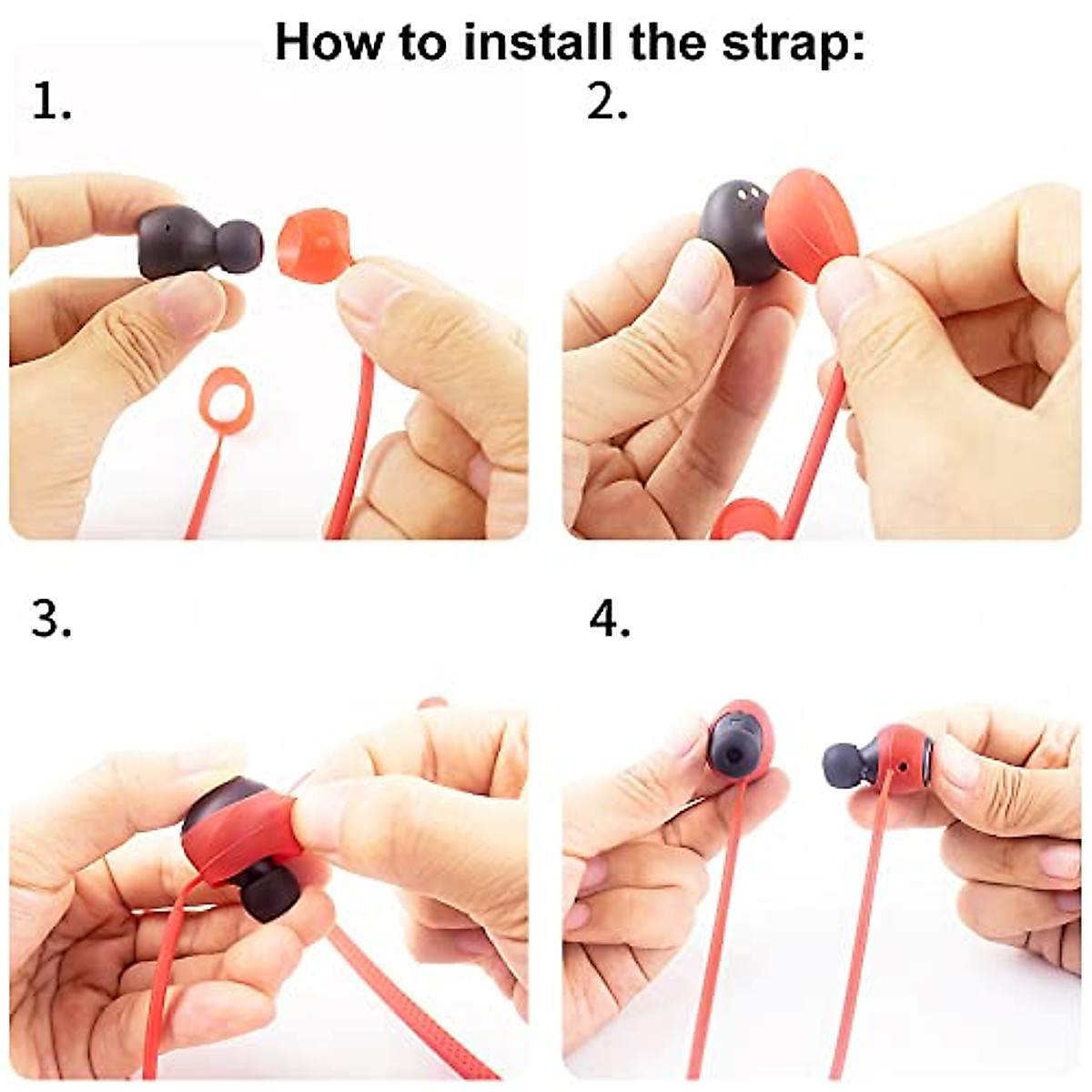 How to install the strap:

1.

2.

3.

4.