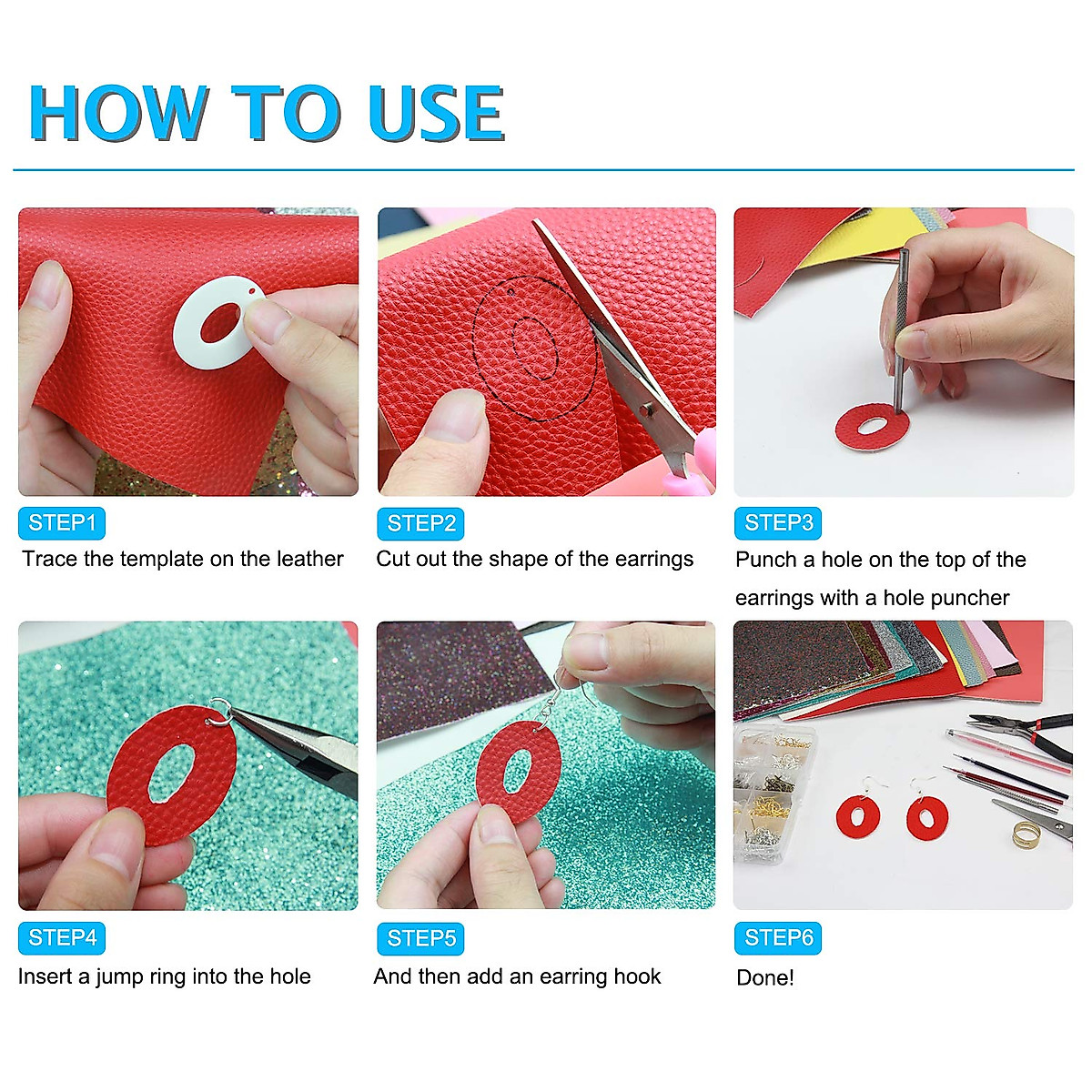 HOW TO USE

STEP1
Trace the template on the leather

STEP2
Cut out the shape of the earrings

STEP3
Punch a hole on the top of the earrings with a hole puncher

STEP4
Insert a jump ring into the hole

STEP5
And then add an earring hook

STEP6
Done!