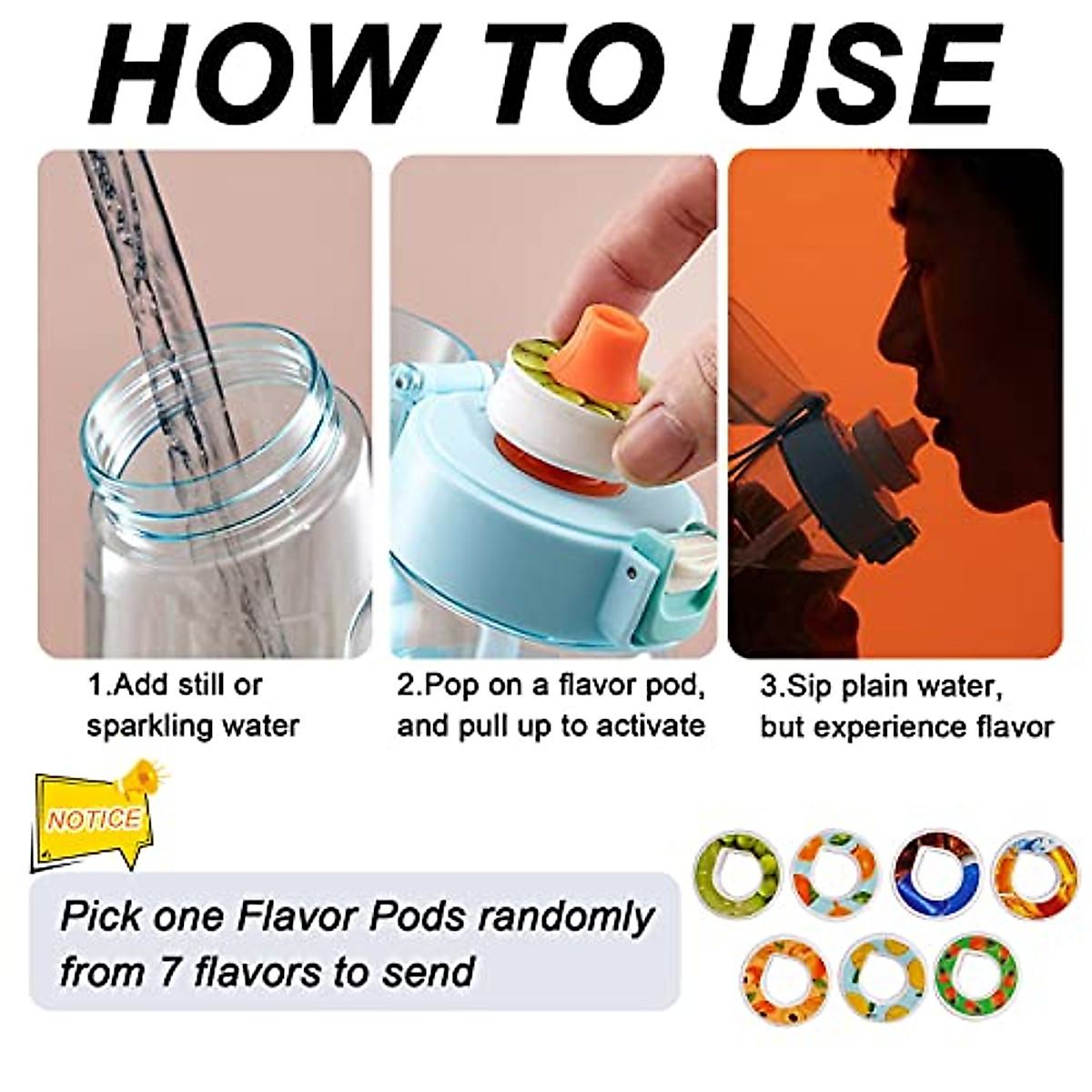 HOW TO USE

1.Add still or sparkling water

2.Pop on a flavor pod, and pull up to activate

3.Sip plain water, but experience flavor

NOTICE

Pick one Flavor Pods randomly from 7 flavors to send