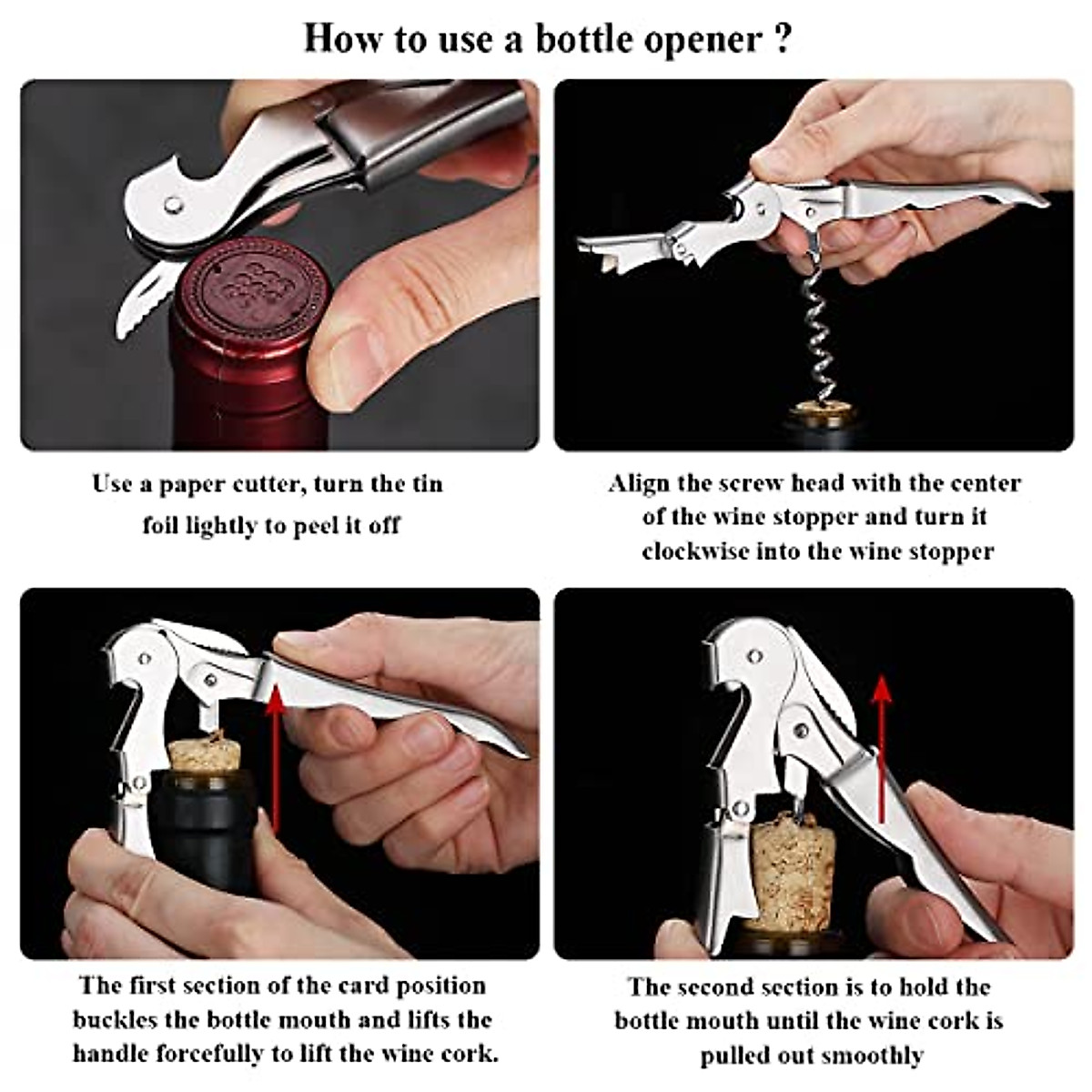 How to use a bottle opener ?

Use a paper cutter, turn the tin foil lightly to peel it off

Align the screw head with the center of the wine stopper and turn it clockwise into the wine stopper

The first section of the card position buckles the bottle mouth and lifts the handle forcefully to lift the wine cork.

The second section is to hold the bottle mouth until the wine cork is pulled out smoothly