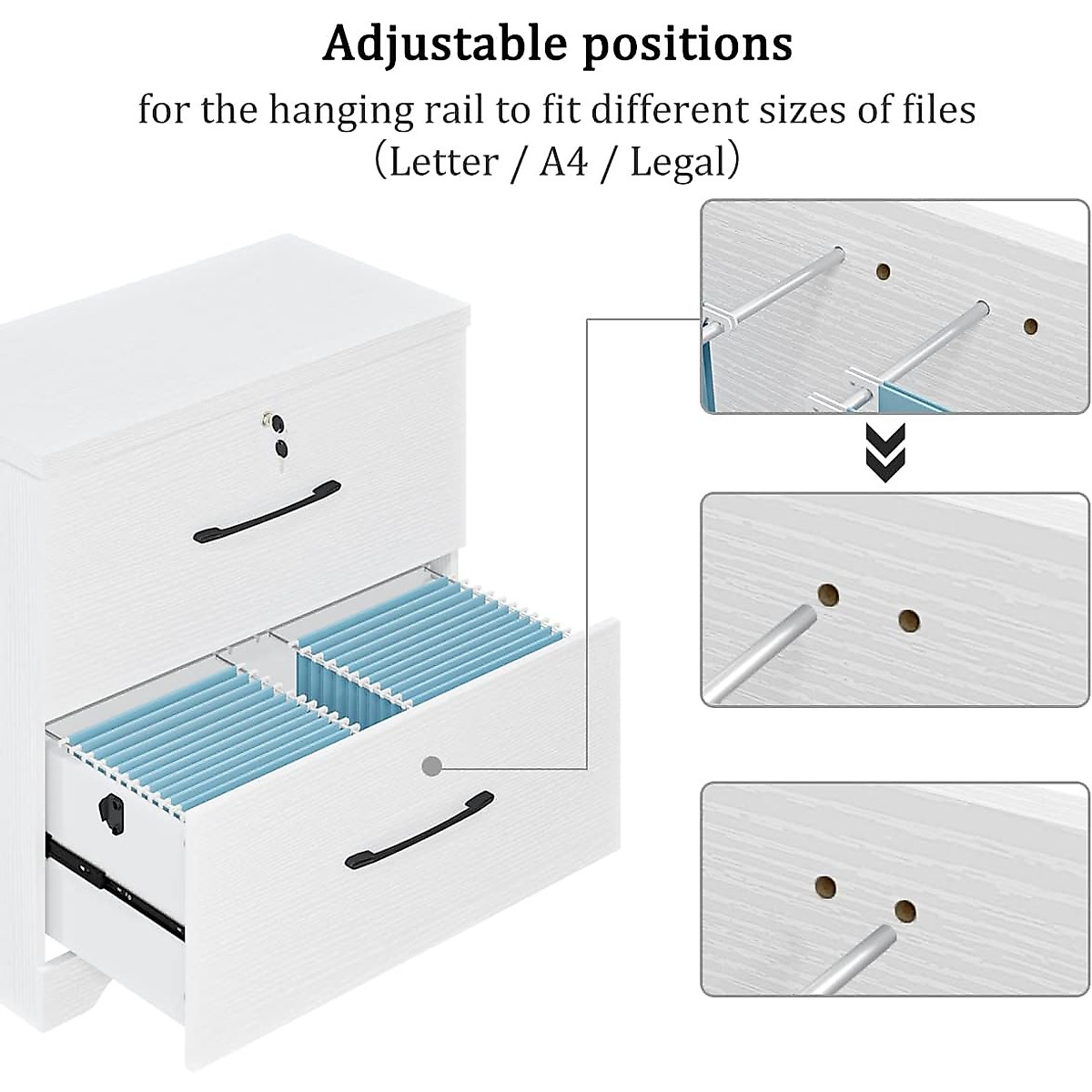 Adjustable positions

for the hanging rail to fit different sizes of files (Letter / A4 / Legal)