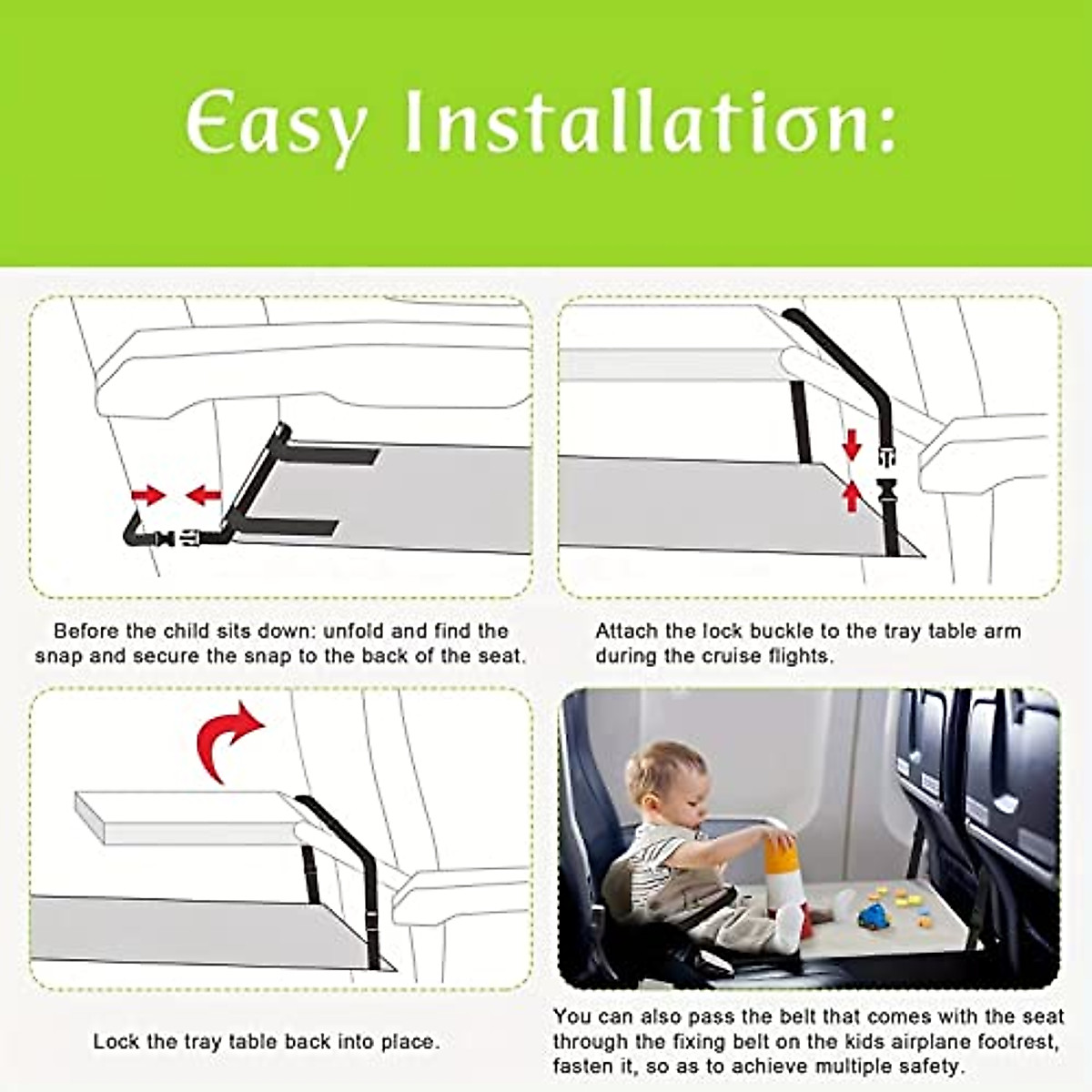 Easy Installation:

Before the child sits down: unfold and find the snap and secure the snap to the back of the seat.

Attach the lock buckle to the tray table arm during the cruise flights.

Lock the tray table back into place.

You can also pass the belt that comes with the seat through the fixing belt on the kids airplane footrest, fasten it, so as to achieve multiple safety.