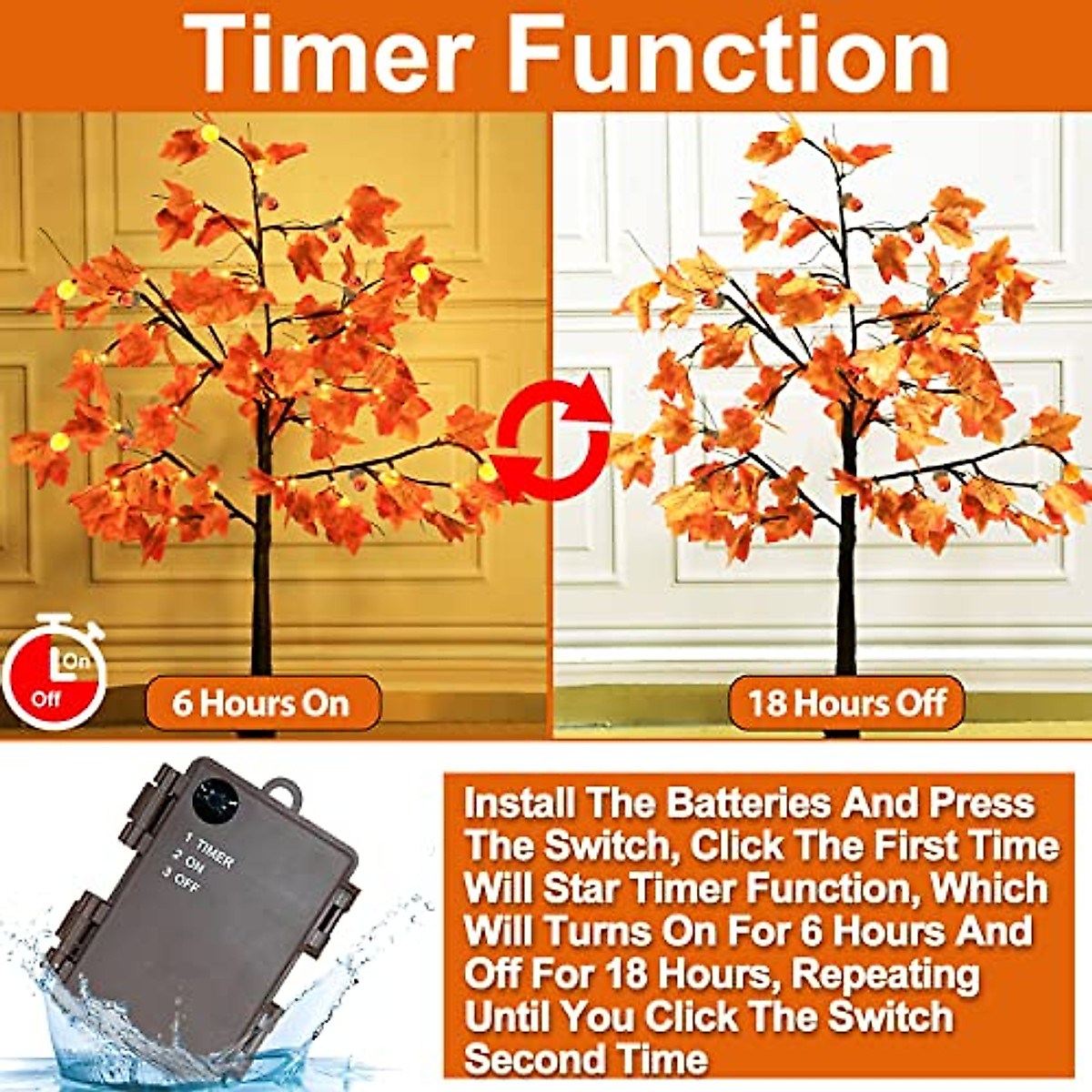 Timer Function

On
Off

6 Hours On

18 Hours Off

1 TIMER
2 ON
3 OFF

Install The Batteries And Press The Switch, Click The First Time Will Star Timer Function, Which Will Turns On For 6 Hours And Off For 18 Hours, Repeating Until You Click The Switch Second Time