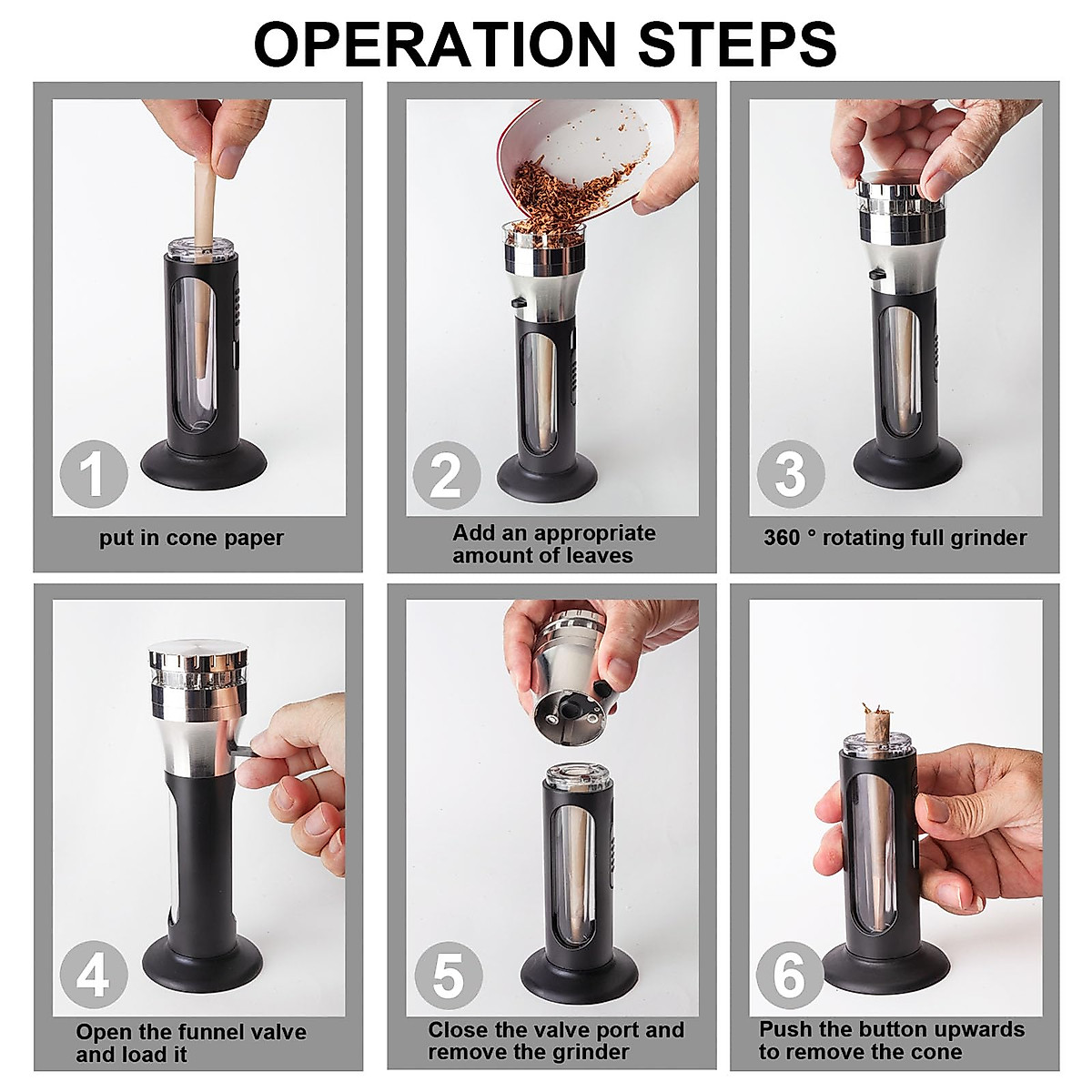 OPERATION STEPS

1
put in cone paper

2
Add an appropriate amount of leaves

3
360 ° rotating full grinder

4
Open the funnel valve and load it

5
Close the valve port and remove the grinder

6
Push the button upwards to remove the cone