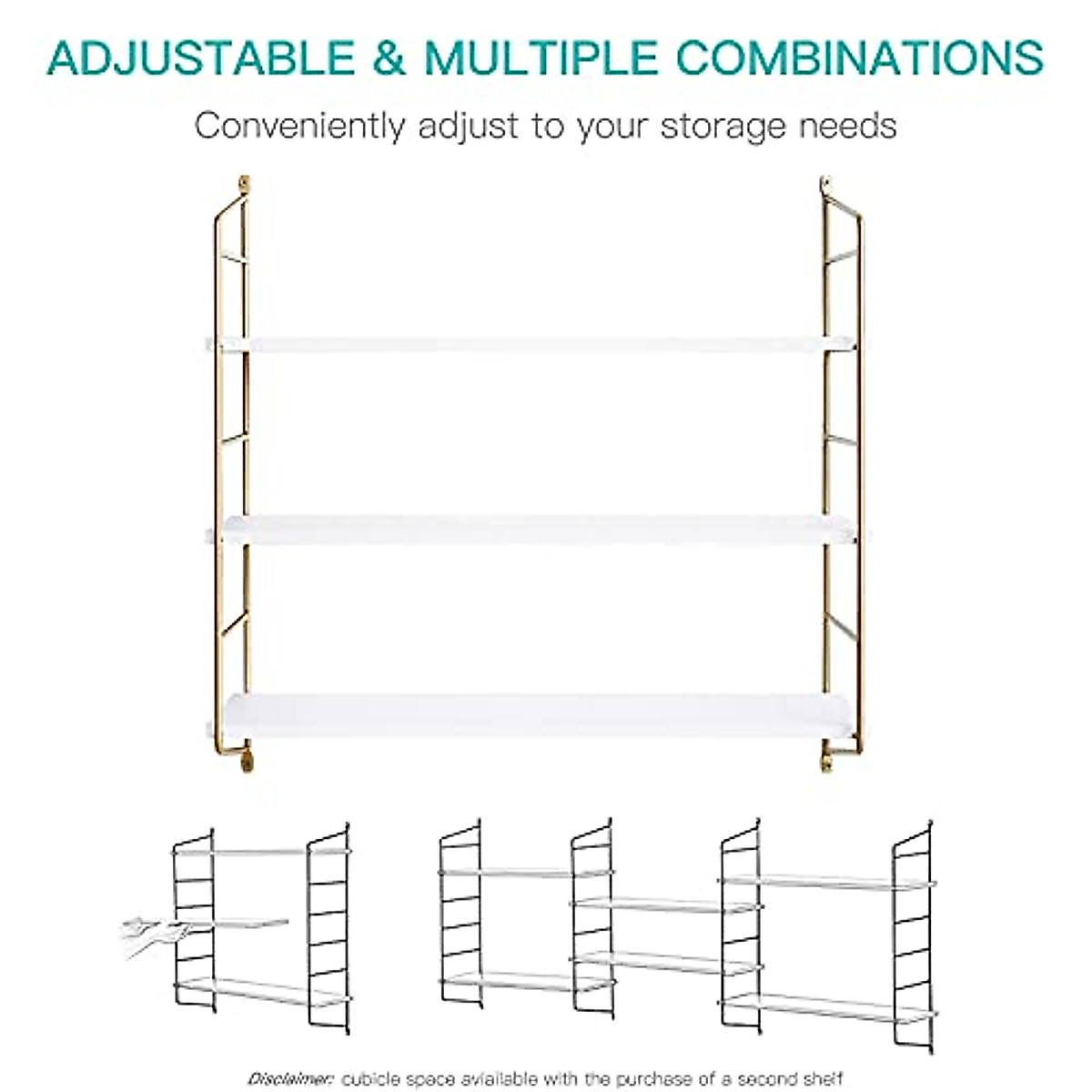 ADJUSTABLE & MULTIPLE COMBINATIONS

Conveniently adjust to your storage needs

Disclaimer: cubicle space avialable with the purchase of a second shelf