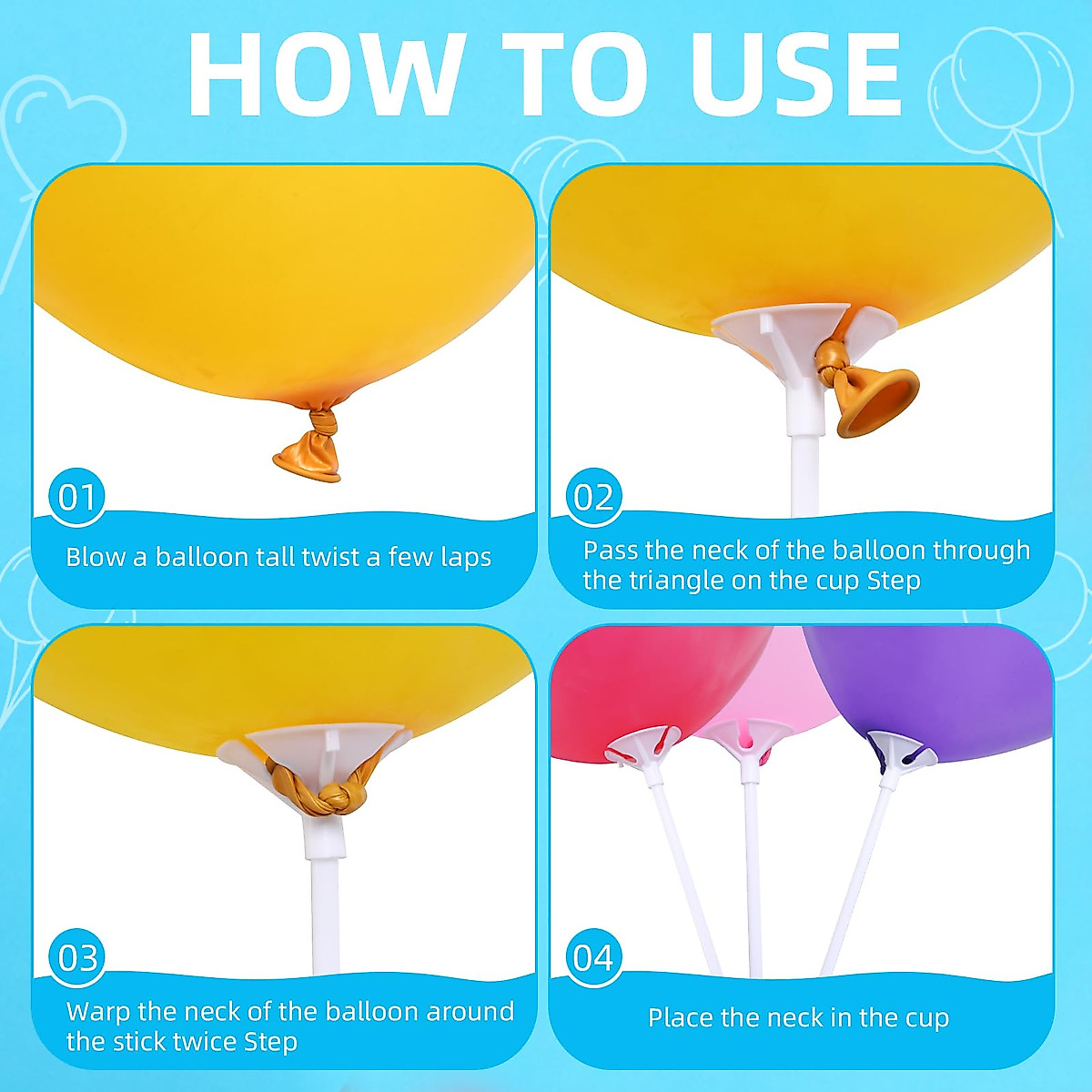 HOW TO USE

01
Blow a balloon tall twist a few laps

02
Pass the neck of the balloon through the triangle on the cup Step

03
Warp the neck of the balloon around the stick twice Step

04
Place the neck in the cup