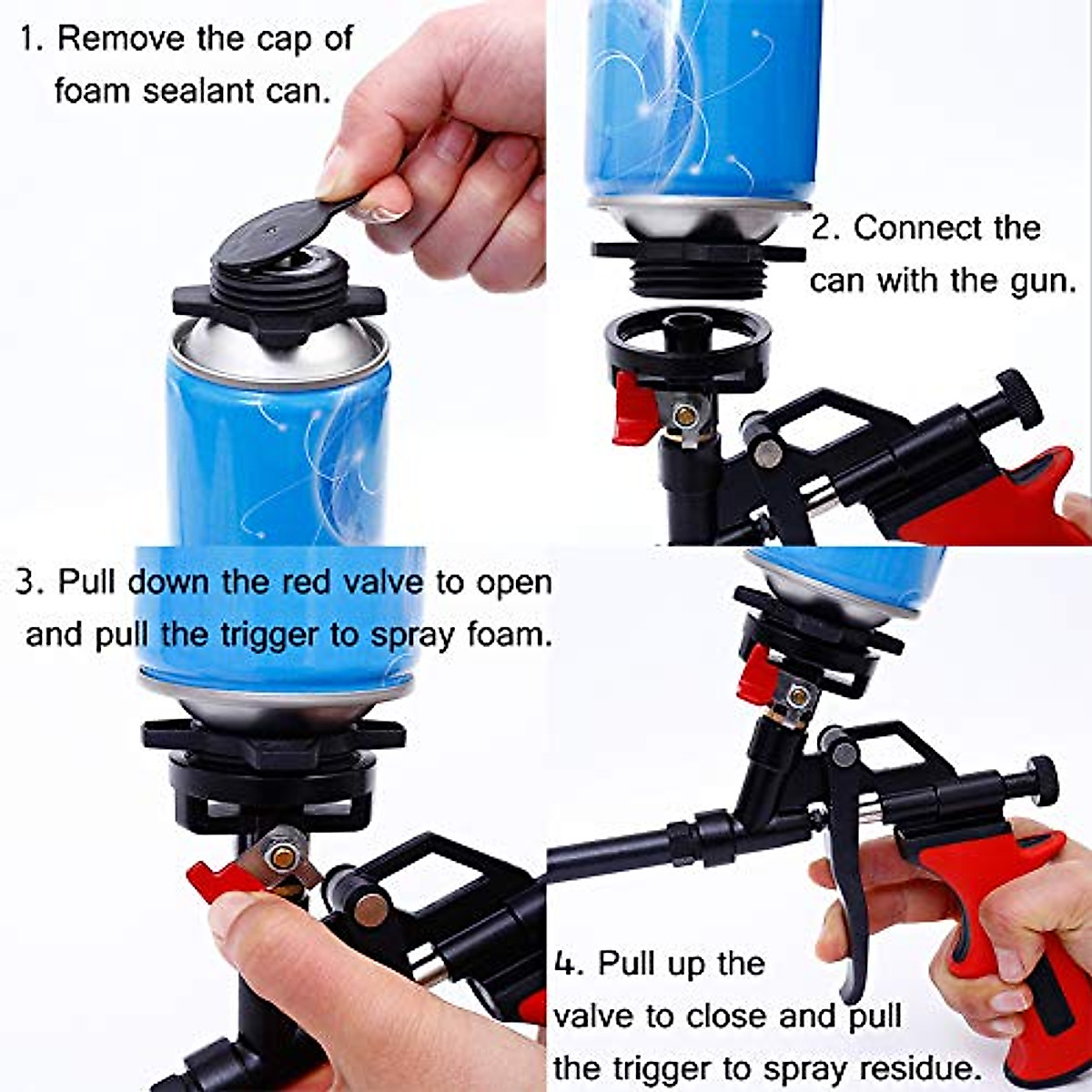 1. Remove the cap of foam sealant can.

2. Connect the can with the gun.

3. Pull down the red valve to open and pull the trigger to spray foam.

4. Pull up the valve to close and pull the trigger to spray residue.