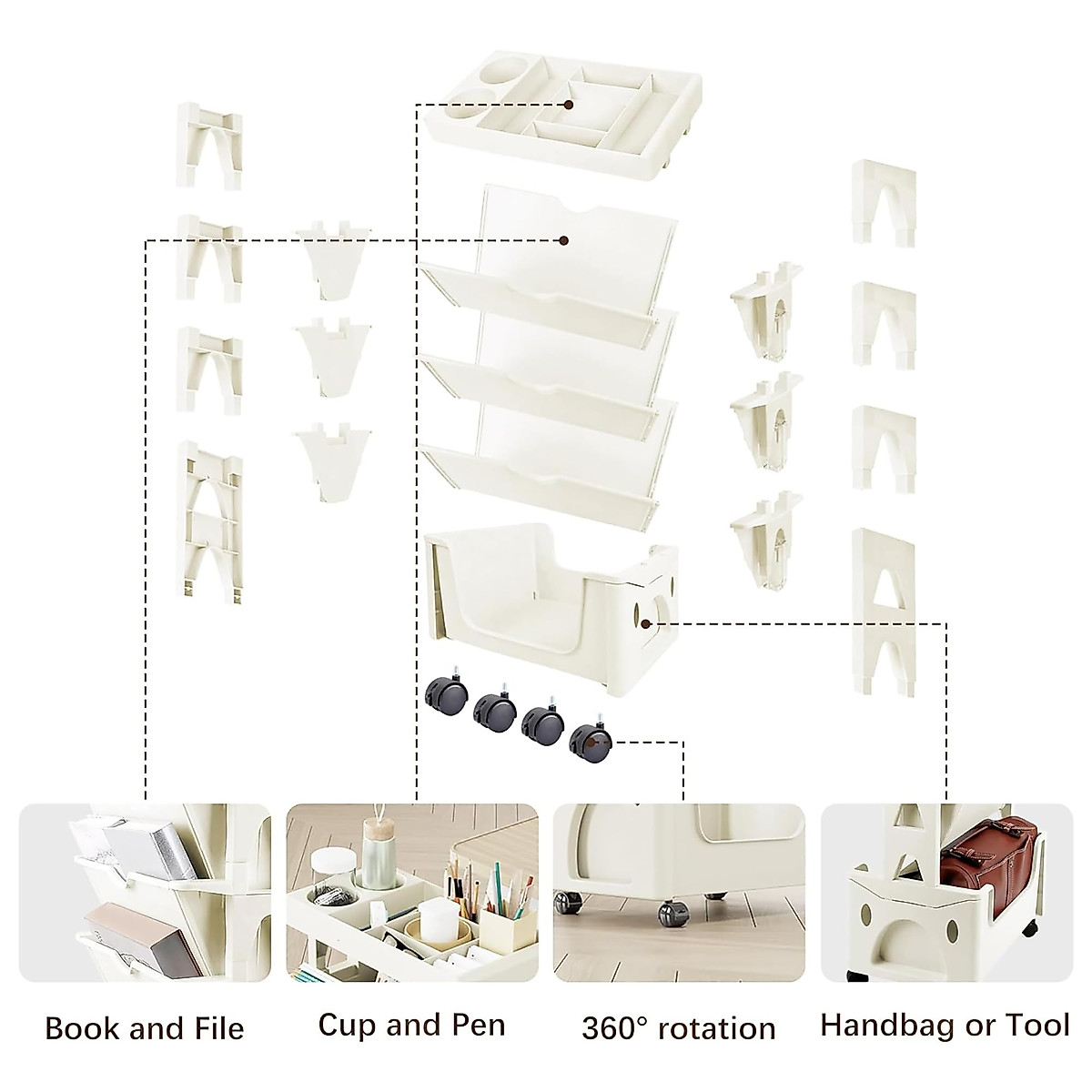 Book and File

Cup and Pen

360° rotation

Handbag or Tool