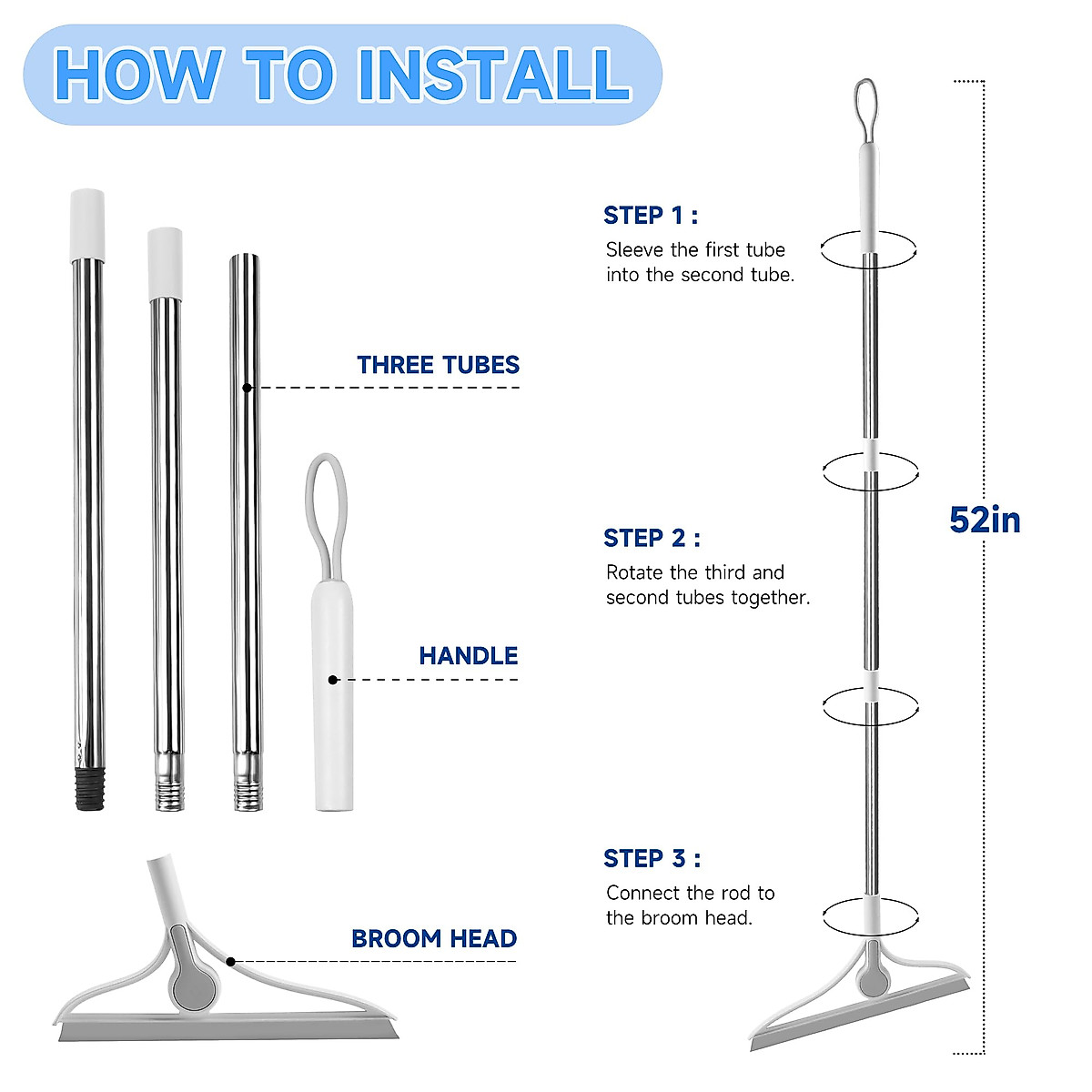 HOW TO INSTALL

THREE TUBES

HANDLE

BROOM HEAD

STEP 1 :
Sleeve the first tube into the second tube.

STEP 2 :
Rotate the third and second tubes together.

STEP 3 :
Connect the rod to the broom head.

52in