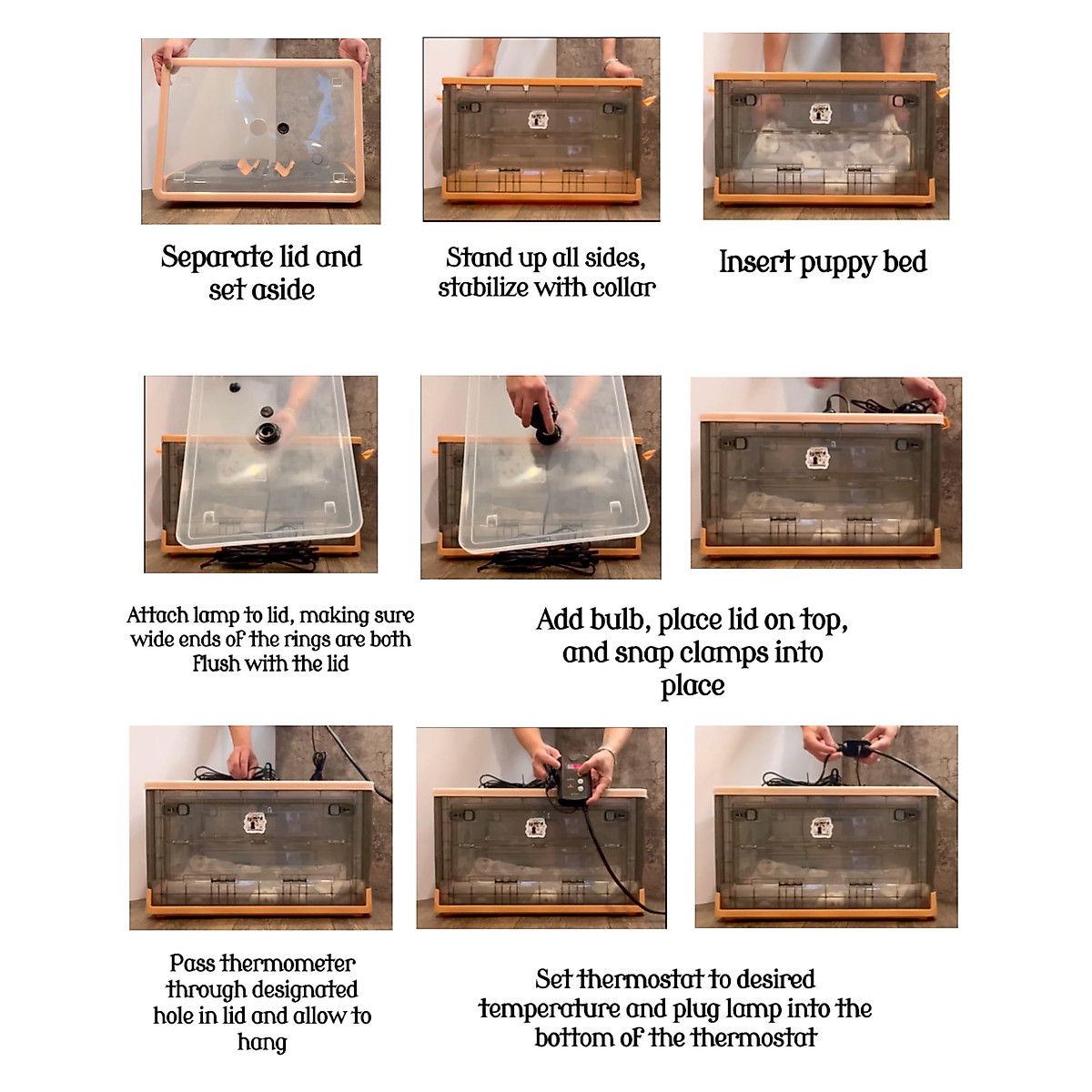 Separate lid and set aside

Stand up all sides, stabilize with collar

Insert puppy bed

Attach lamp to lid, making sure wide ends of the rings are both Flush with the lid

Add bulb, place lid on top, and snap clamps into place

Pass thermometer through designated hole in lid and allow to hang

Set thermostat to desired temperature and plug lamp into the bottom of the thermostat