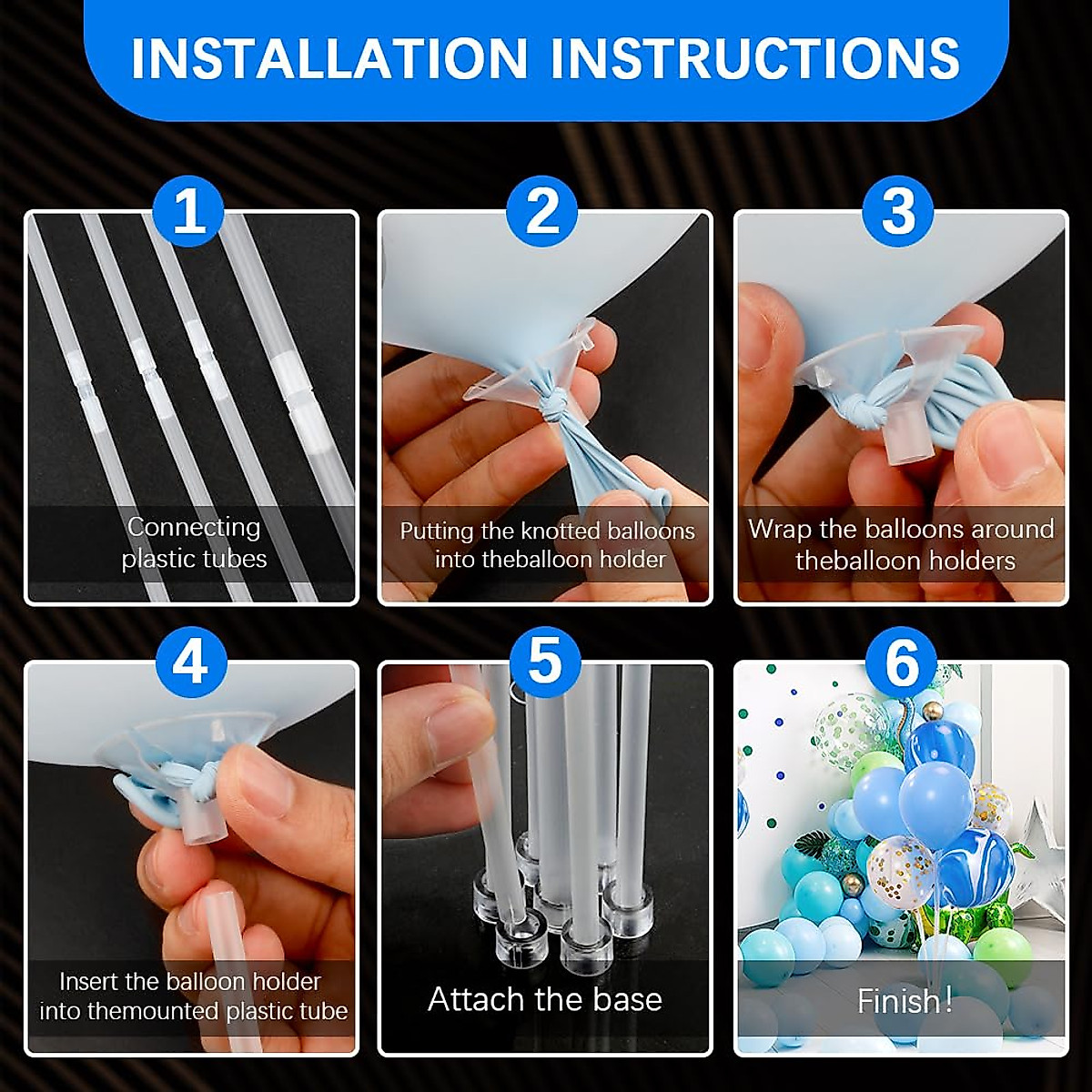 INSTALLATION INSTRUCTIONS

1

Connecting plastic tubes

2

Putting the knotted balloons into theballoon holder

3

Wrap the balloons around theballoon holders

4

Insert the balloon holder into themounted plastic tube

5

Attach the base

6

Finish!