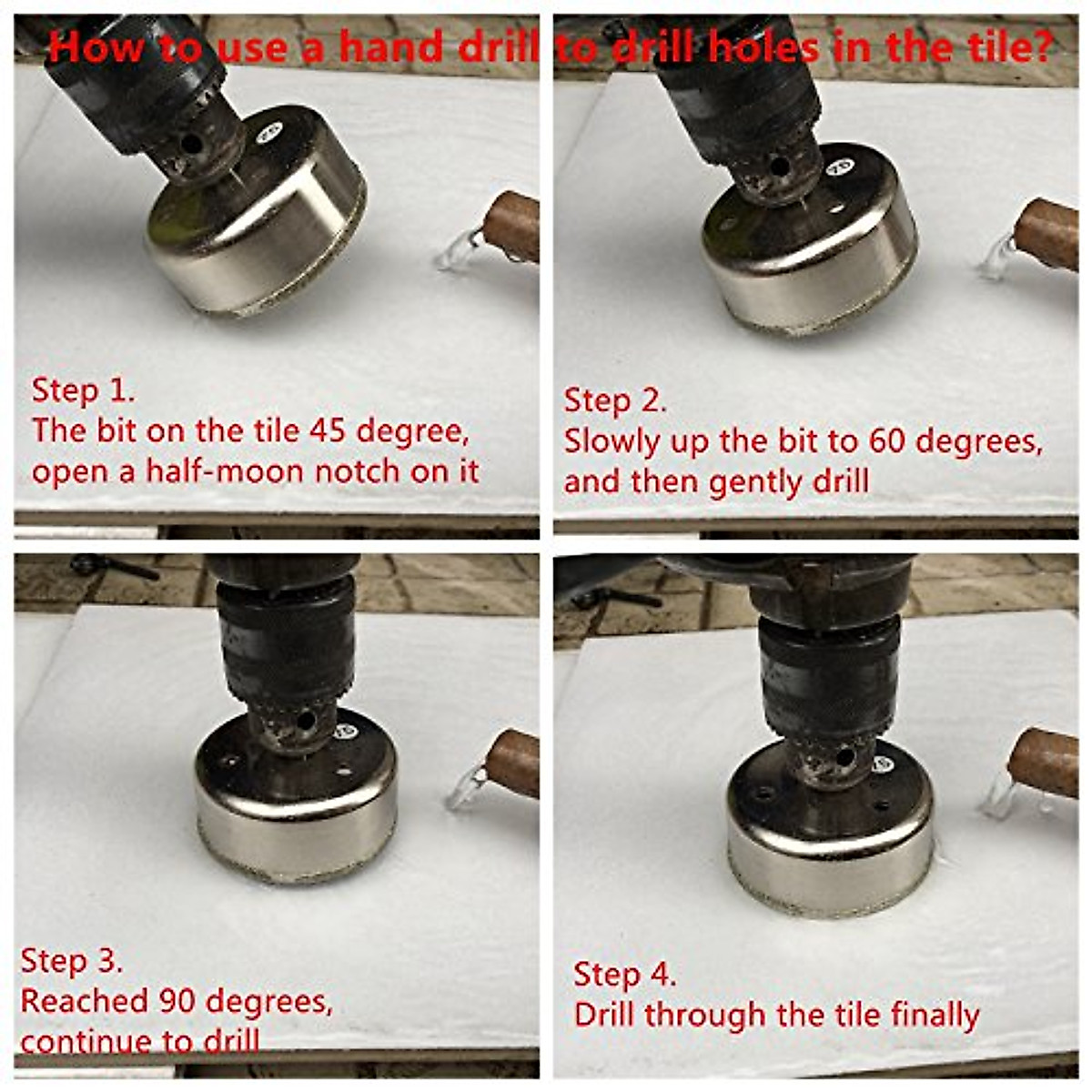 How to use a hand drill to drill holes in the tile?

Step 1.
The bit on the tile 45 degree, open a half-moon notch on it

Step 2.
Slowly up the bit to 60 degrees, and then gently drill

Step 3.
Reached 90 degrees, continue to drill

Step 4.
Drill through the tile finally