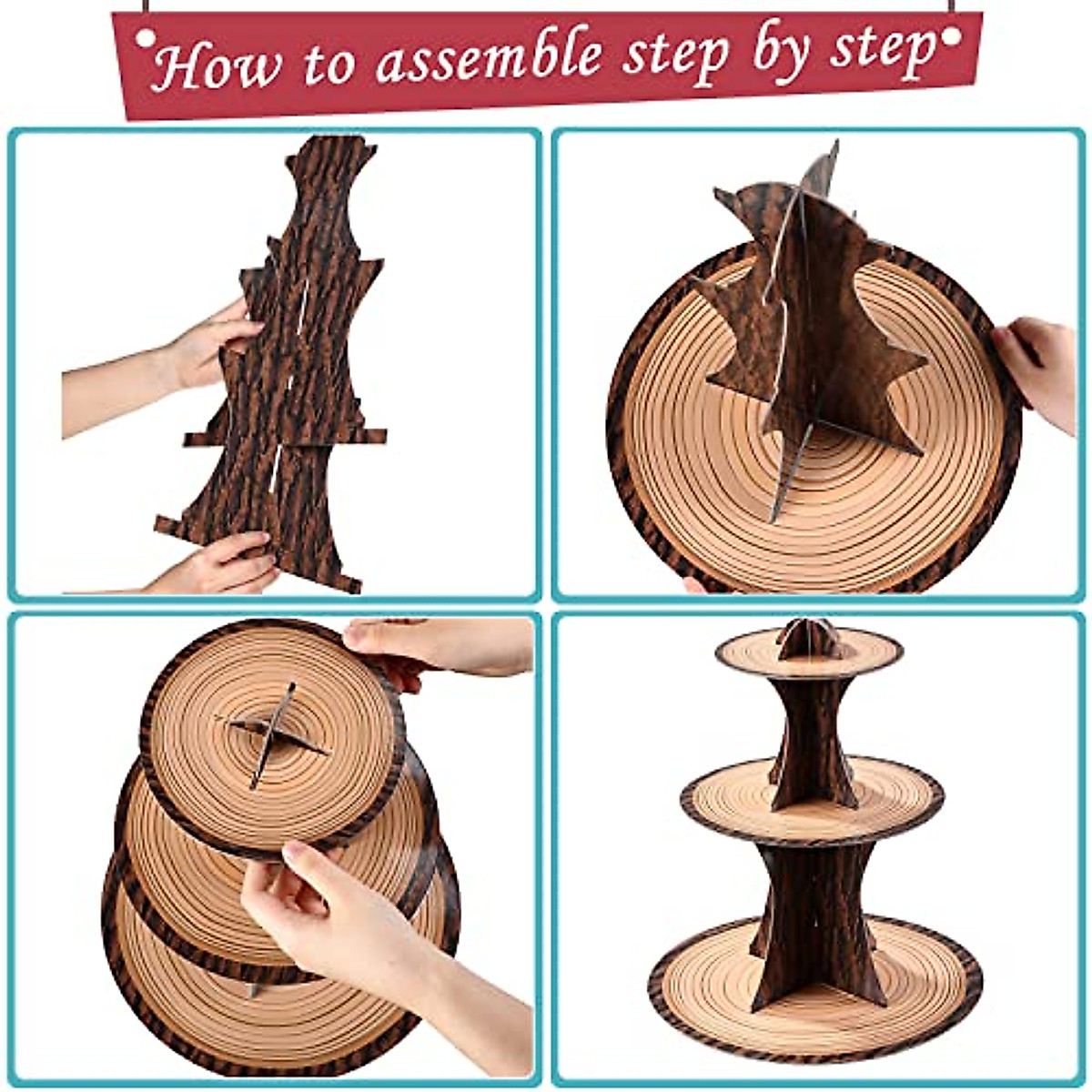 How to assemble step by step