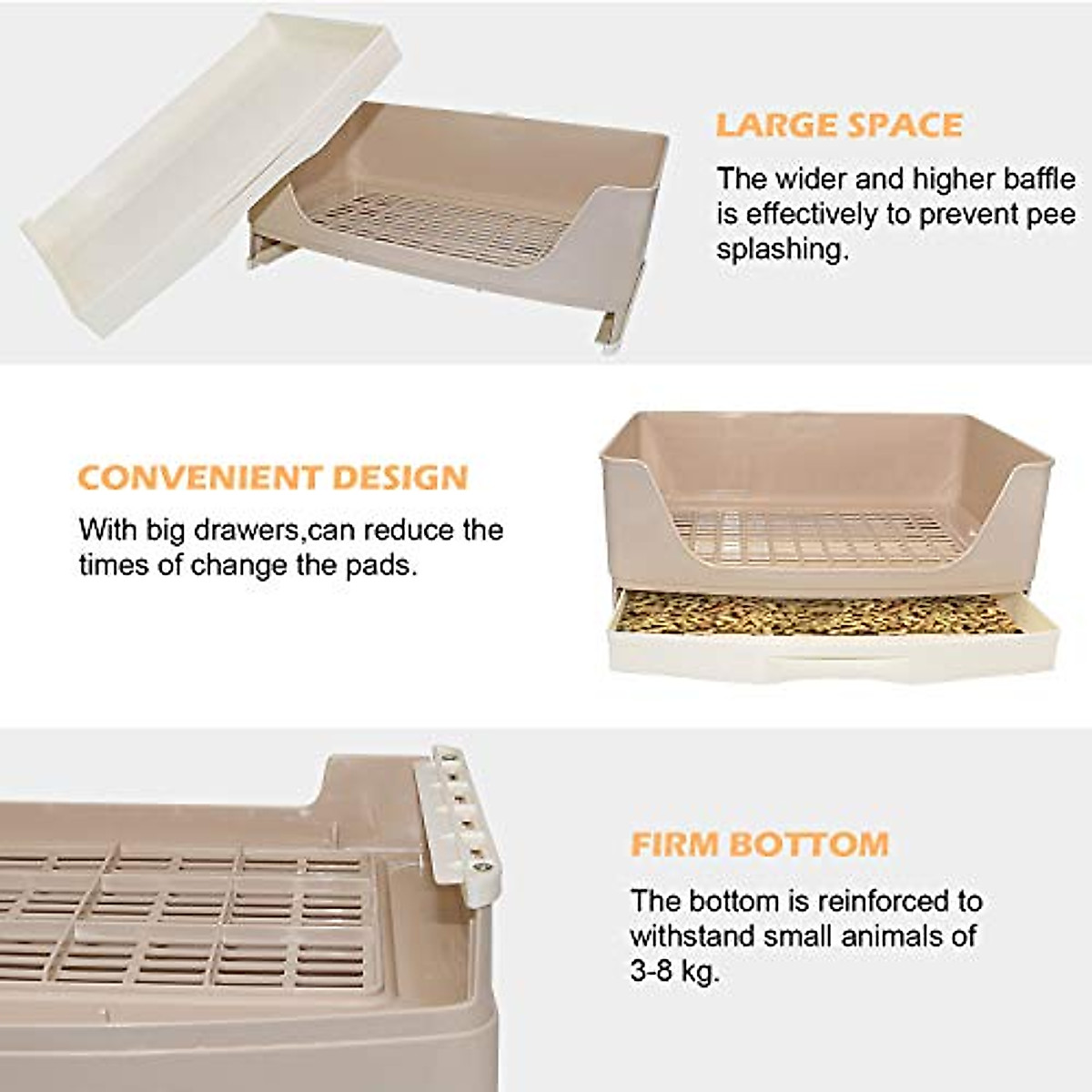 LARGE SPACE

The wider and higher baffle is effectively to prevent pee splashing.

CONVENIENT DESIGN

With big drawers,can reduce the times of change the pads.

FIRM BOTTOM

The bottom is reinforced to withstand small animals of 3-8 kg.