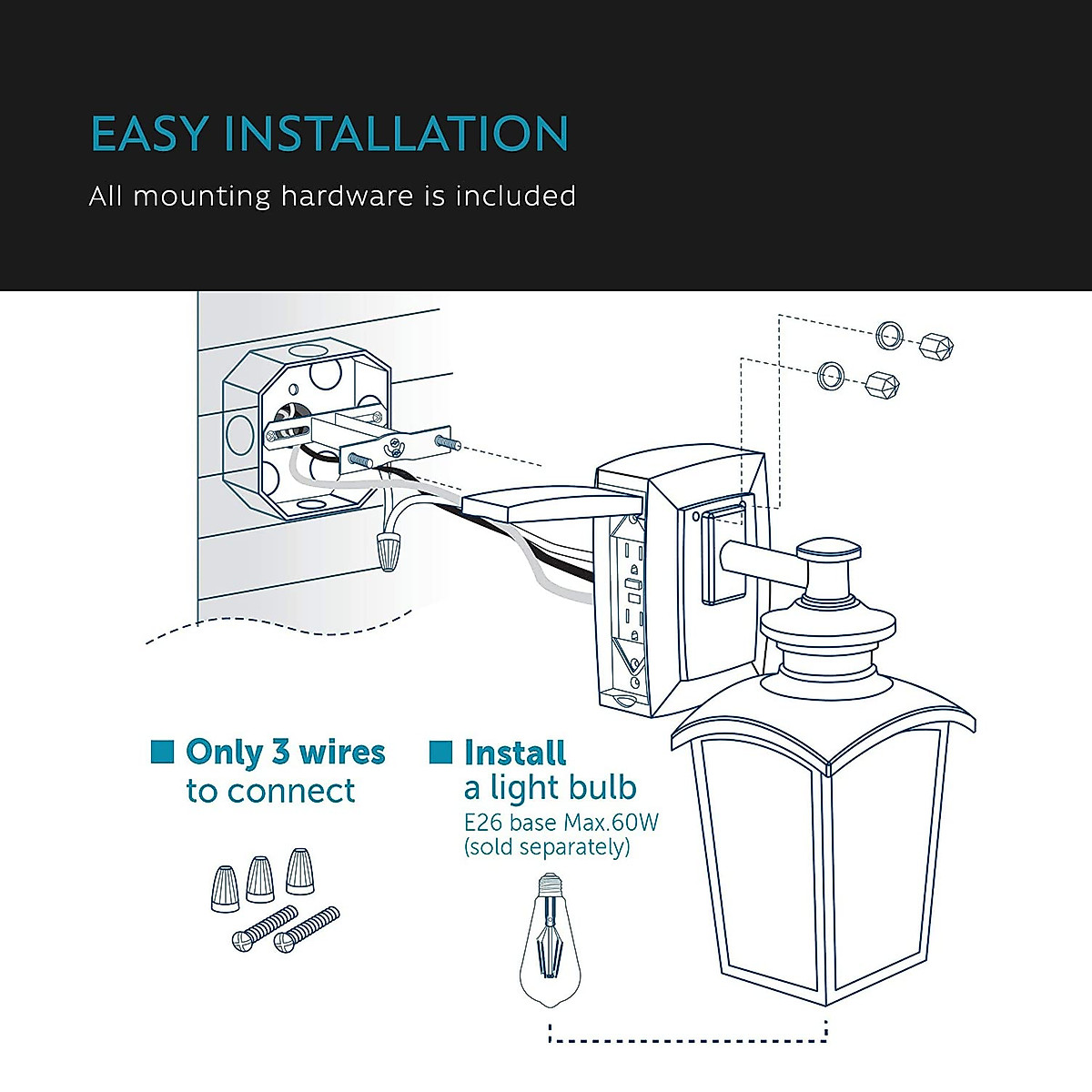 EASY INSTALLATION

All mounting hardware is included

Only 3 wires to connect

Install a light bulb
E26 base Max.60W (sold separately)