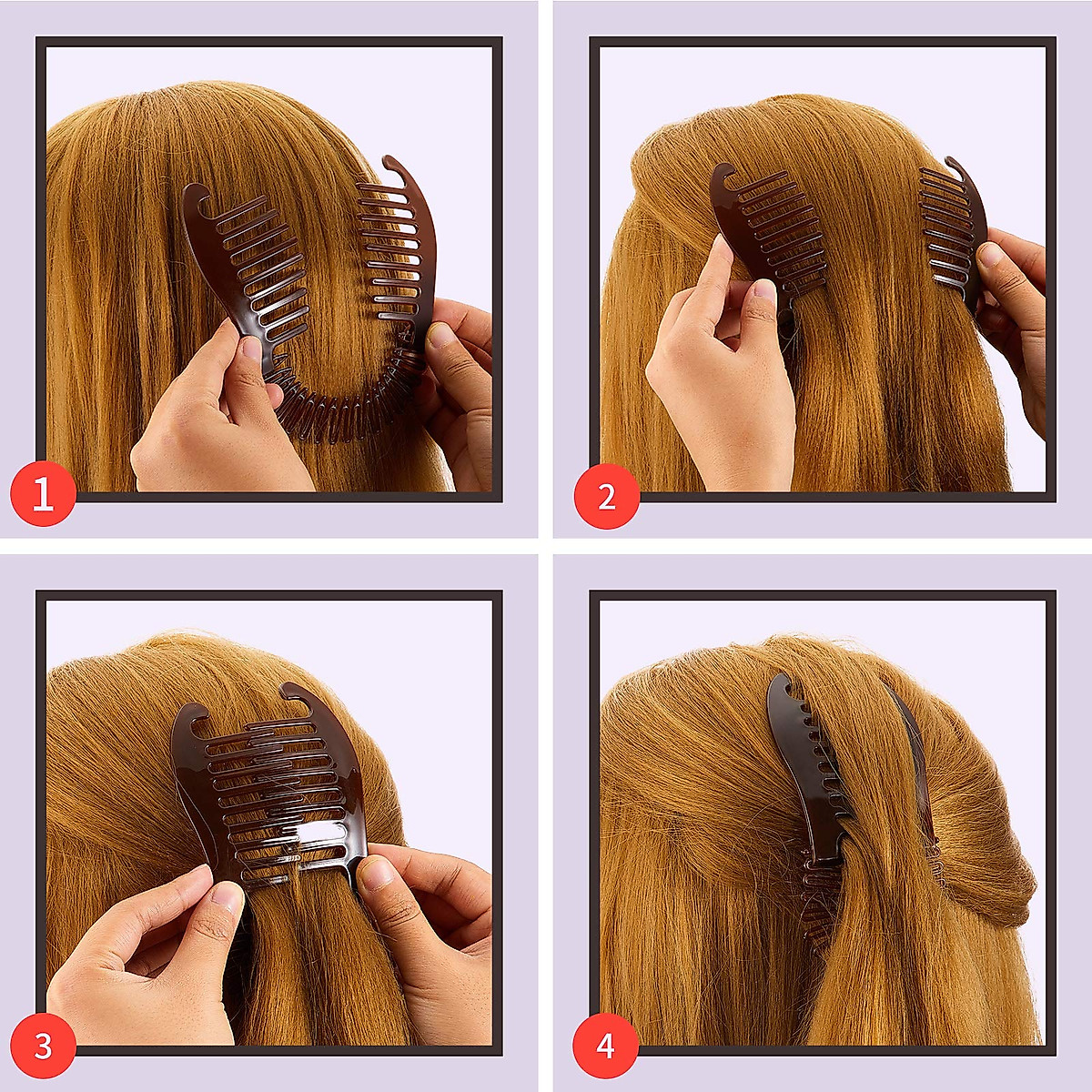 1

2

3

4