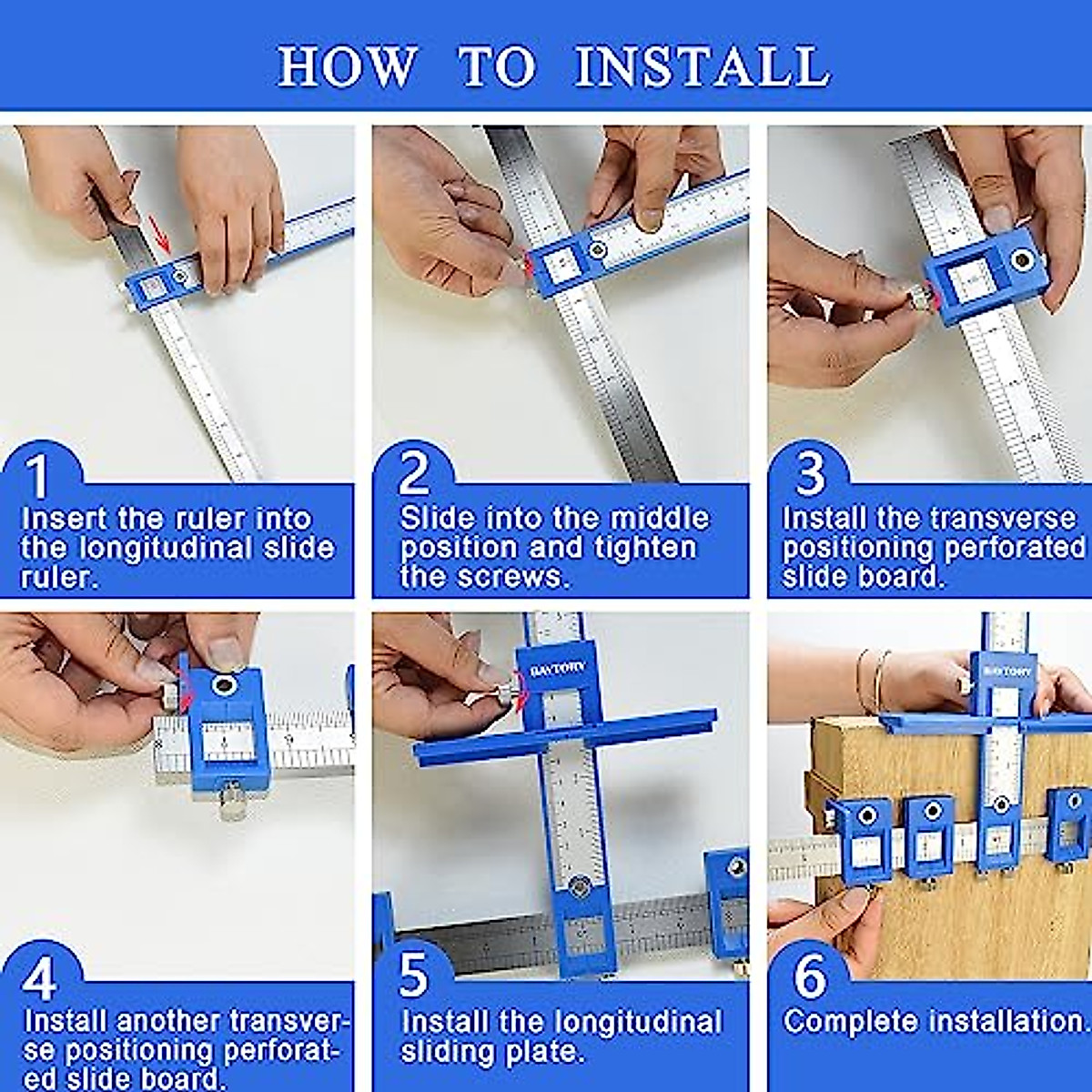 HOW TO INSTALL

1
Insert the ruler into the longitudinal slide ruler.

2
Slide into the middle position and tighten the screws.

3
Install the transverse positioning perforated slide board.

4
Install another transverse positioning perforated slide board.

BAYTORY

5
Install the longitudinal sliding plate.

BAYTORY

6
Complete installation.