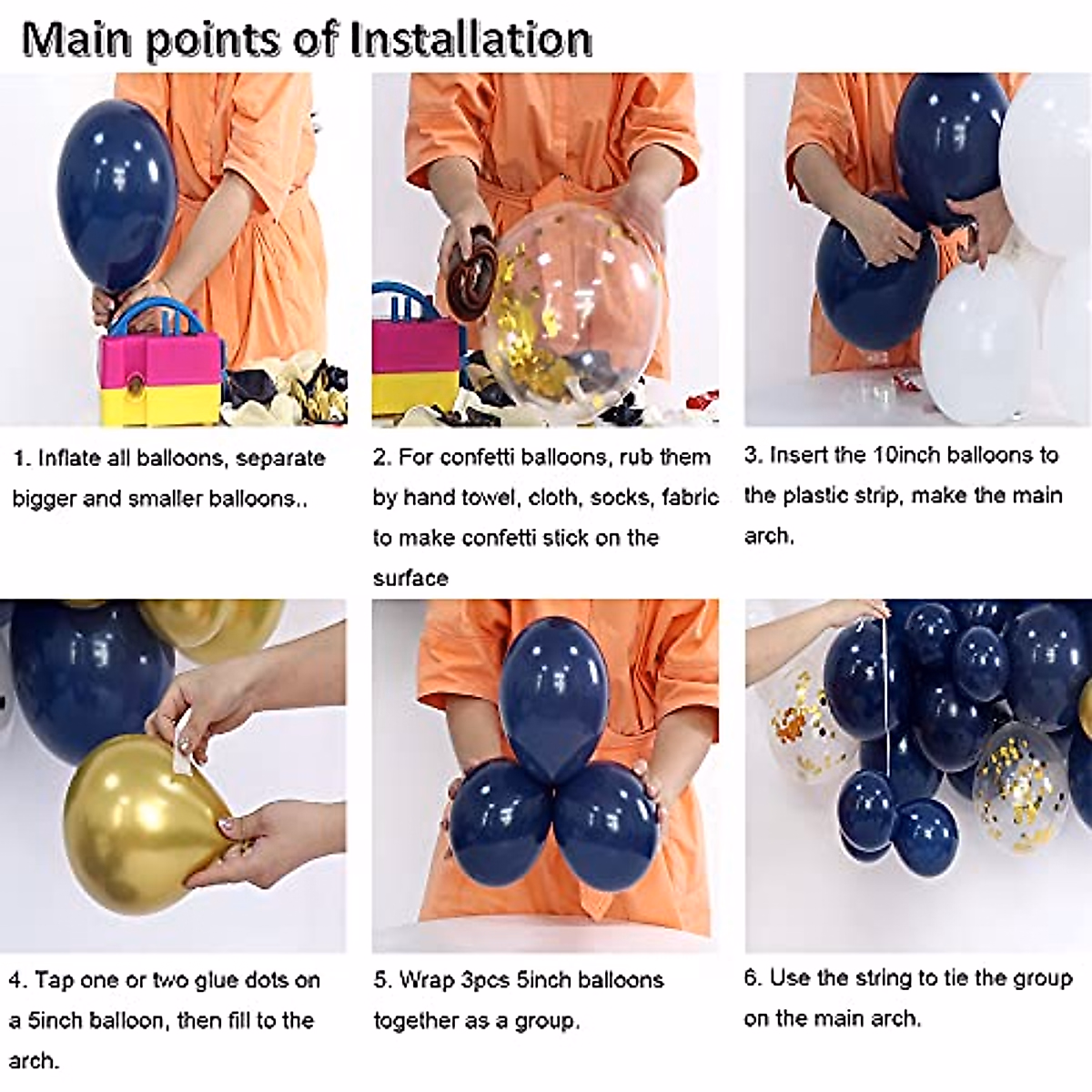 Main points of Installation

1. Inflate all balloons, separate bigger and smaller balloons..

2. For confetti balloons, rub them by hand towel, cloth, socks, fabric to make confetti stick on the surface

3. Insert the 10inch balloons to the plastic strip, make the main arch.

4. Tap one or two glue dots on a 5inch balloon, then fill to the arch.

5. Wrap 3pcs 5inch balloons together as a group.

6. Use the string to tie the group on the main arch.