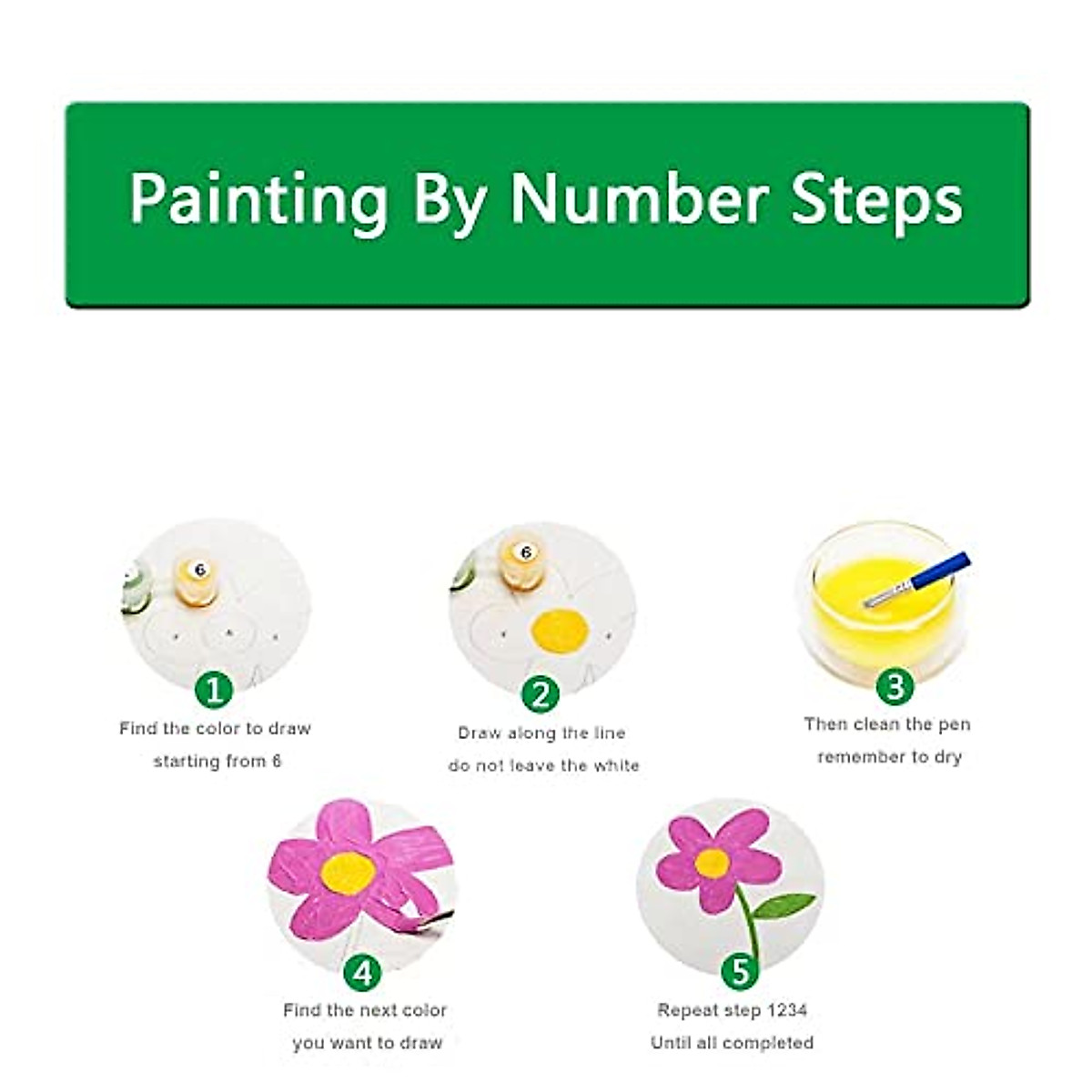 Painting By Number Steps

6

1
Find the color to draw starting from 6

6

2
Draw along the line do not leave the white

3
Then clean the pen remember to dry

4
Find the next color you want to draw

5
Repeat step 1234 Until all completed