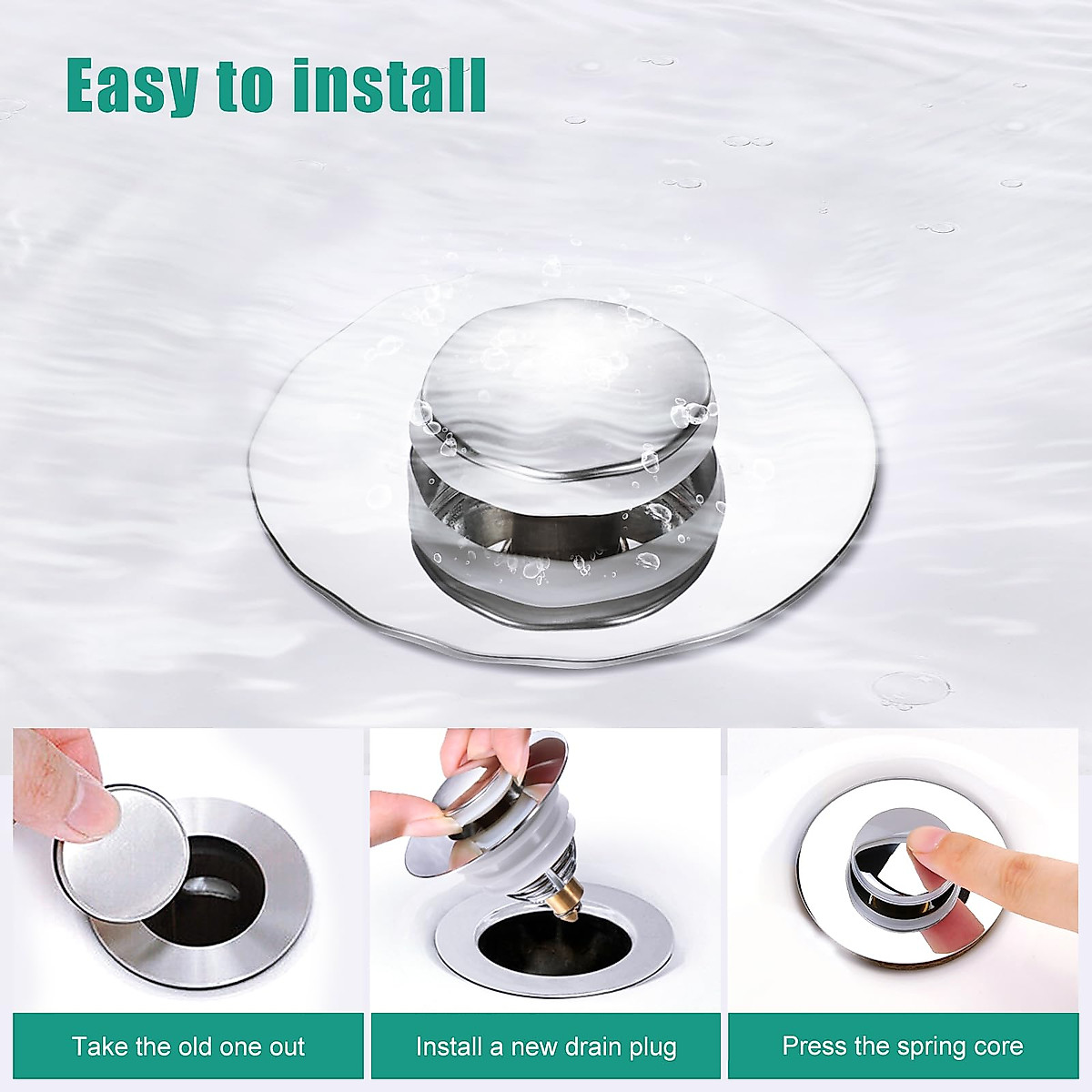 Easy to install

Take the old one out

Install a new drain plug

Press the spring core