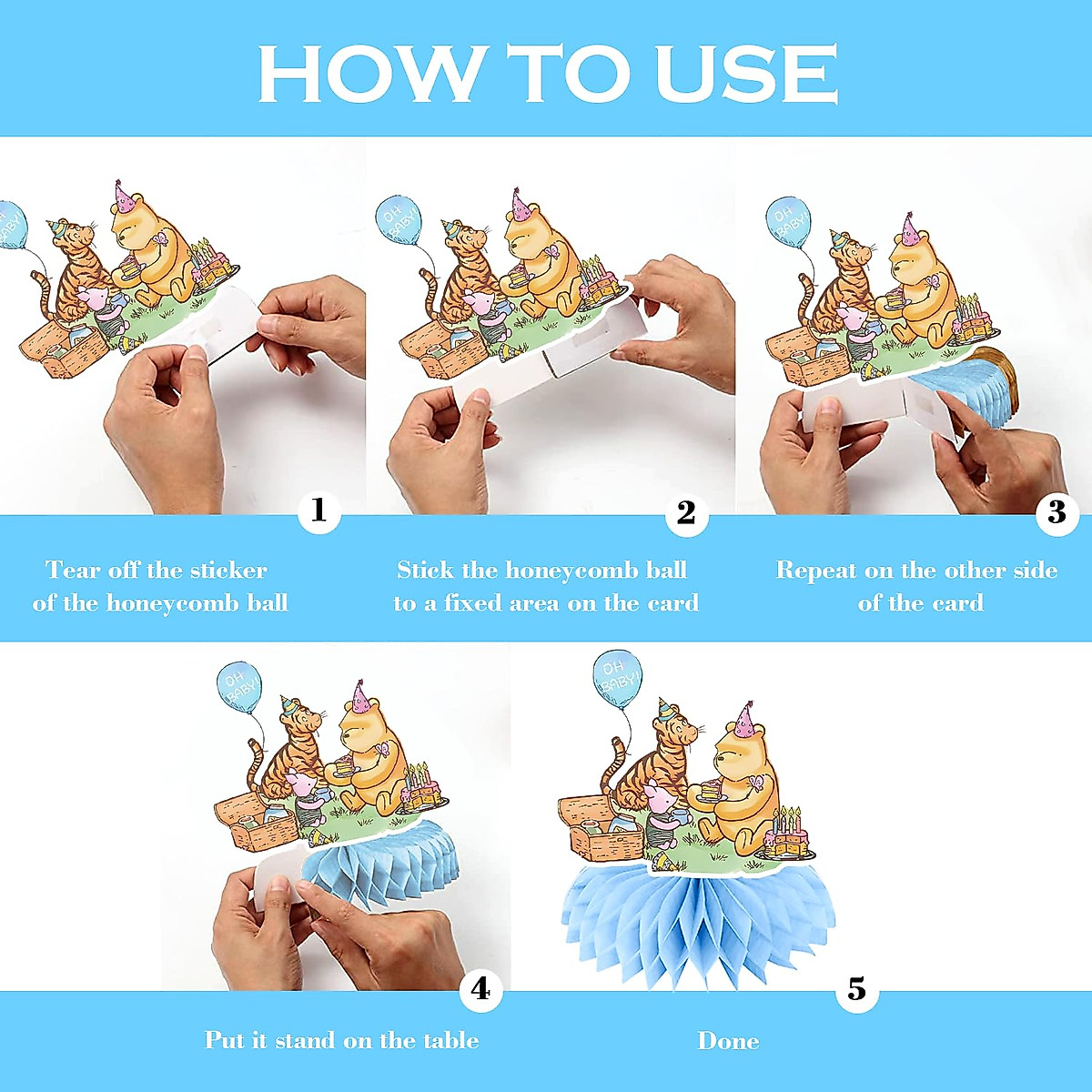 HOW TO USE

OH BABY!

1

Tear off the sticker of the honeycomb ball

OH BABY!

2

Stick the honeycomb ball to a fixed area on the card

OH BABY!

3

Repeat on the other side of the card

OH BABY!

4

Put it stand on the table

OH BABY!

5

Done