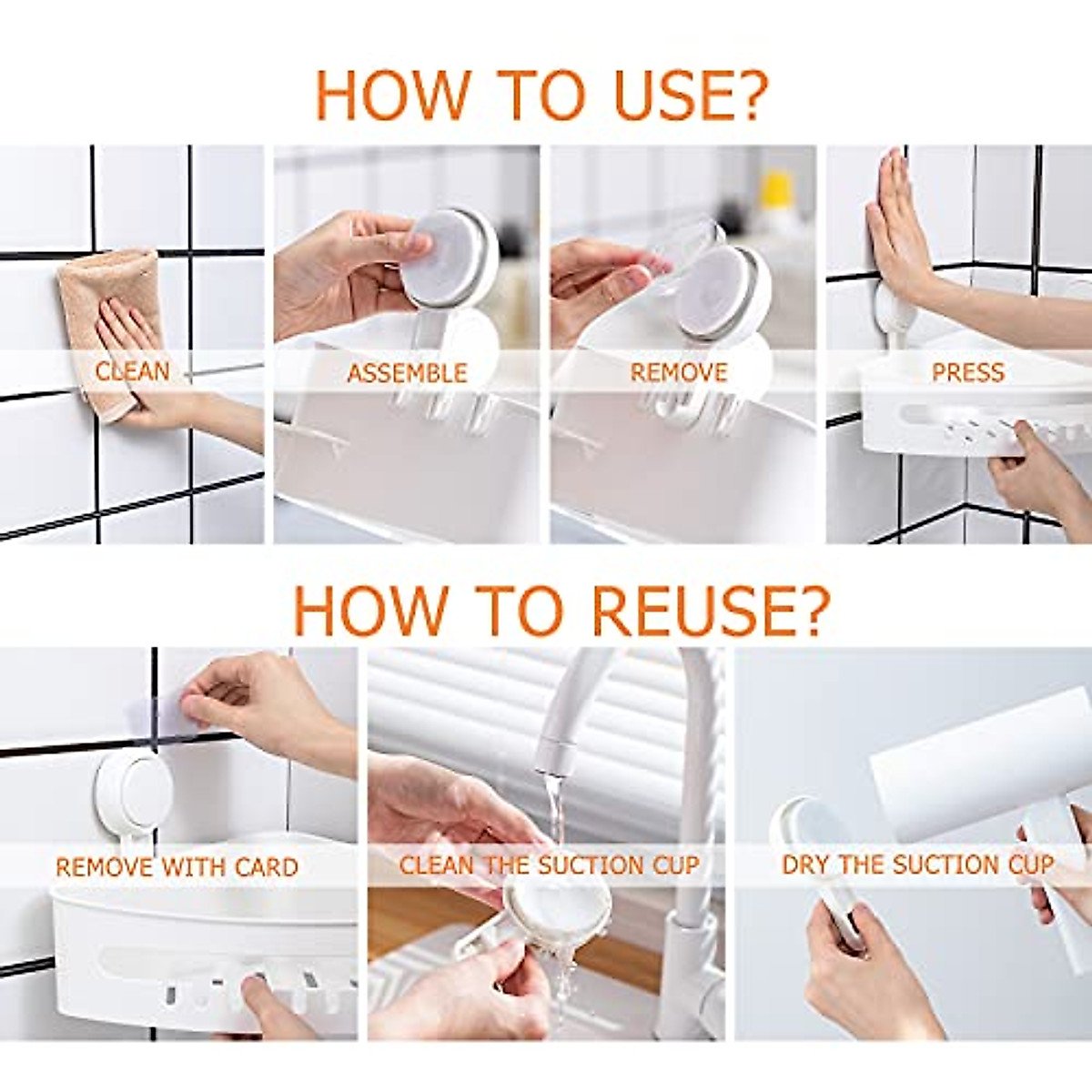 HOW TO USE?

CLEAN

ASSEMBLE

REMOVE

PRESS

HOW TO REUSE?

REMOVE WITH CARD

CLEAN THE SUCTION CUP

DRY THE SUCTION CUP