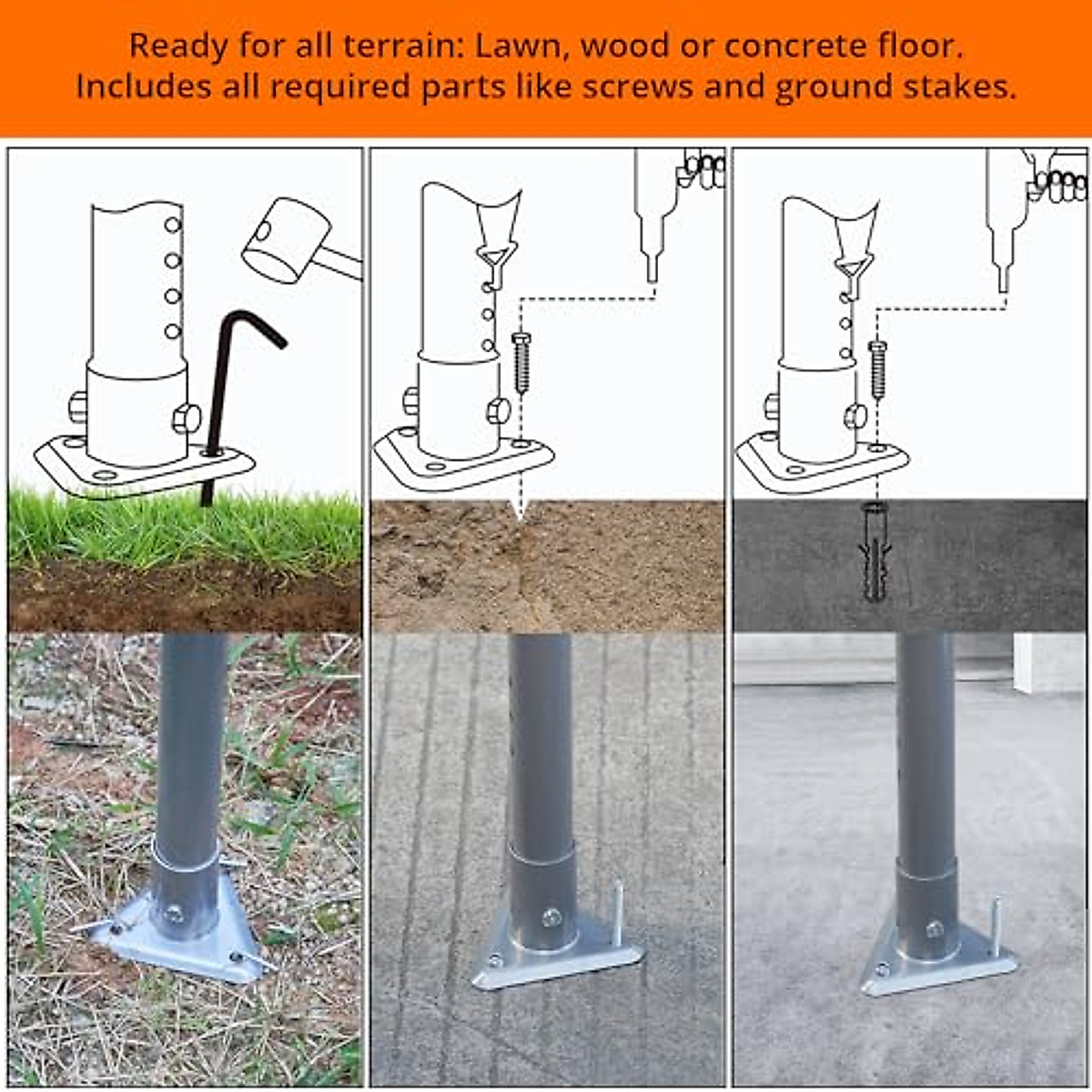 Ready for all terrain: Lawn, wood or concrete floor.
Includes all required parts like screws and ground stakes.