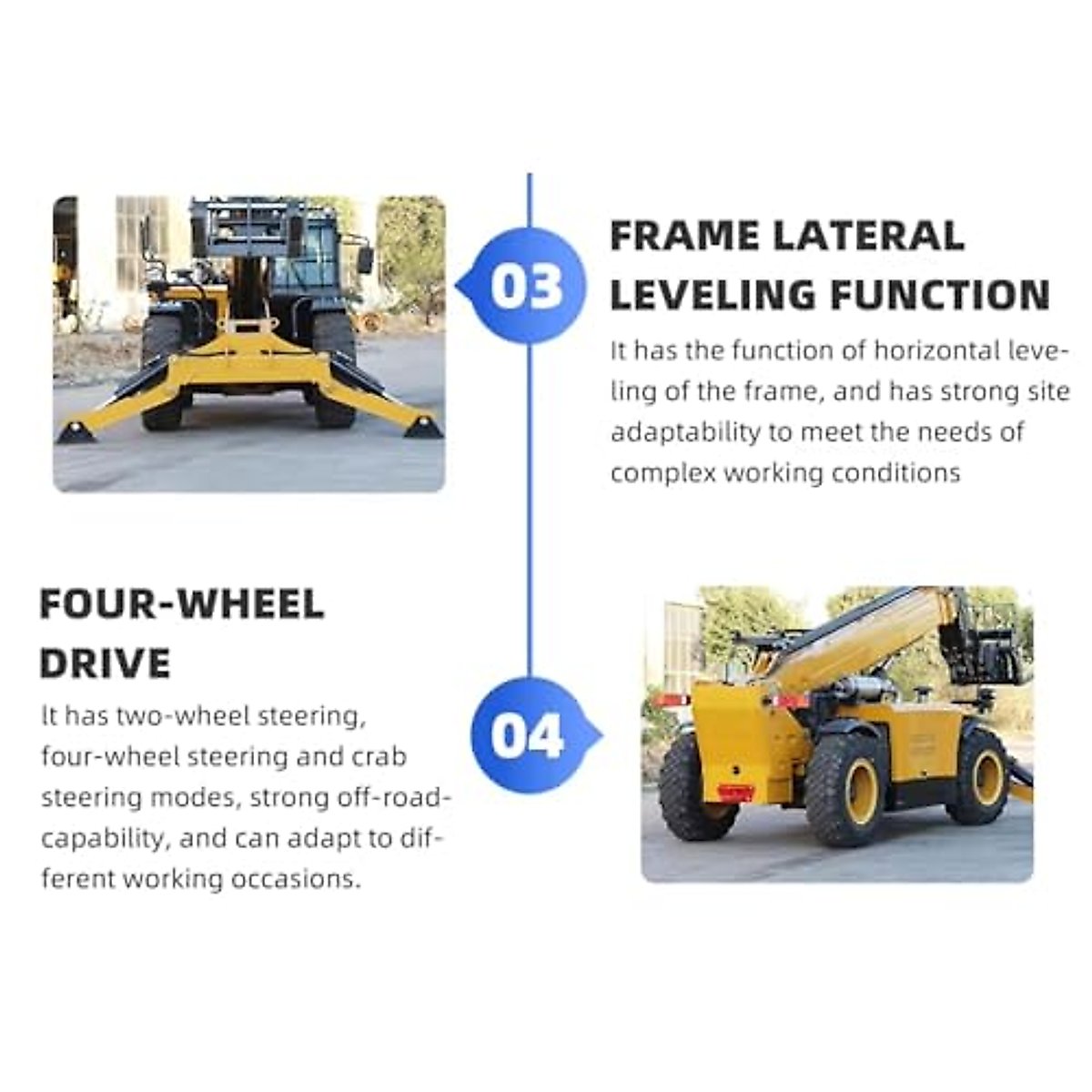 03

FRAME LATERAL LEVELING FUNCTION

It has the function of horizontal leveling of the frame, and has strong site adaptability to meet the needs of complex working conditions

FOUR-WHEEL DRIVE

It has two-wheel steering, four-wheel steering and crab steering modes, strong off-road-capability, and can adapt to different working occasions.

04