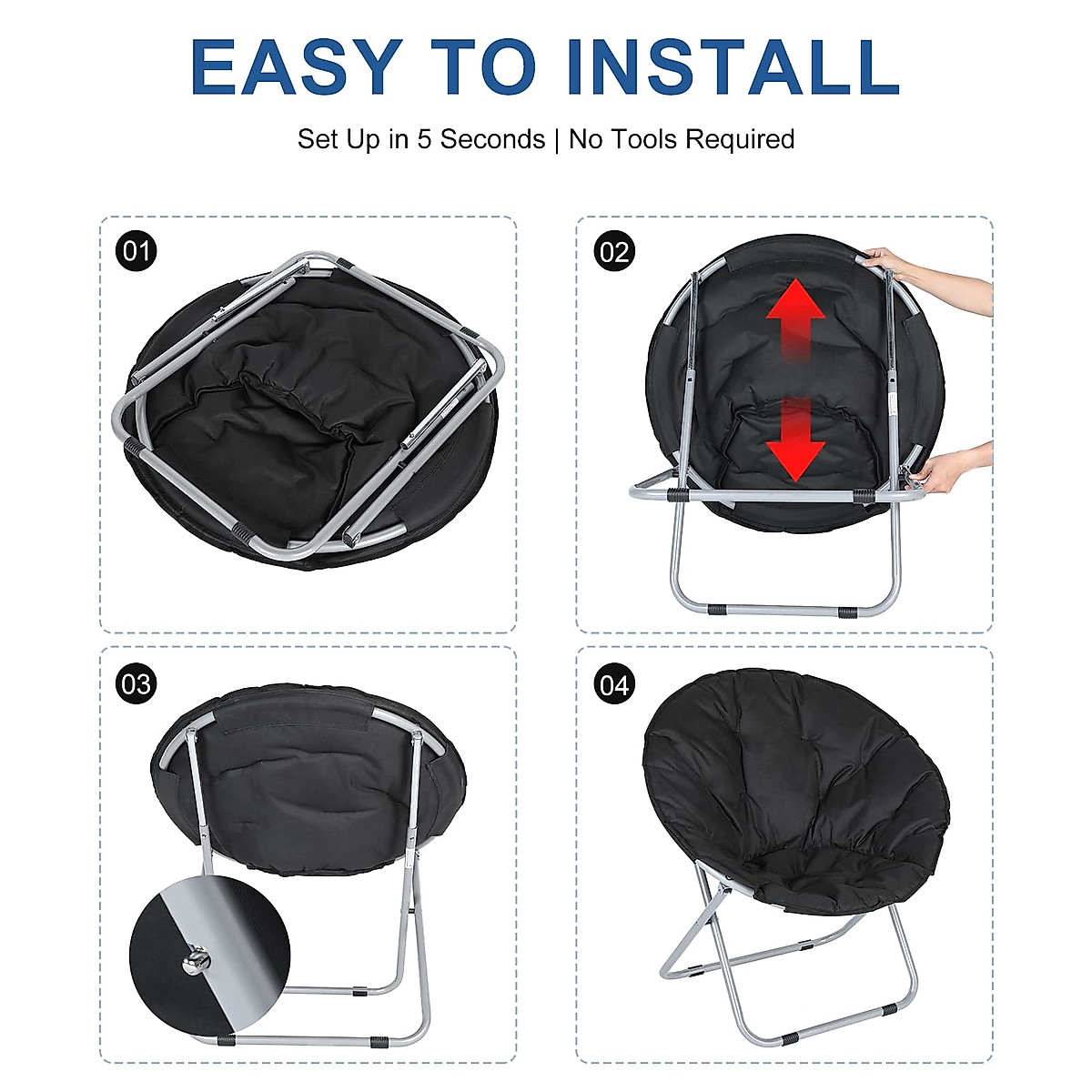 EASY TO INSTALL

Set Up in 5 Seconds | No Tools Required

01

02

03

04