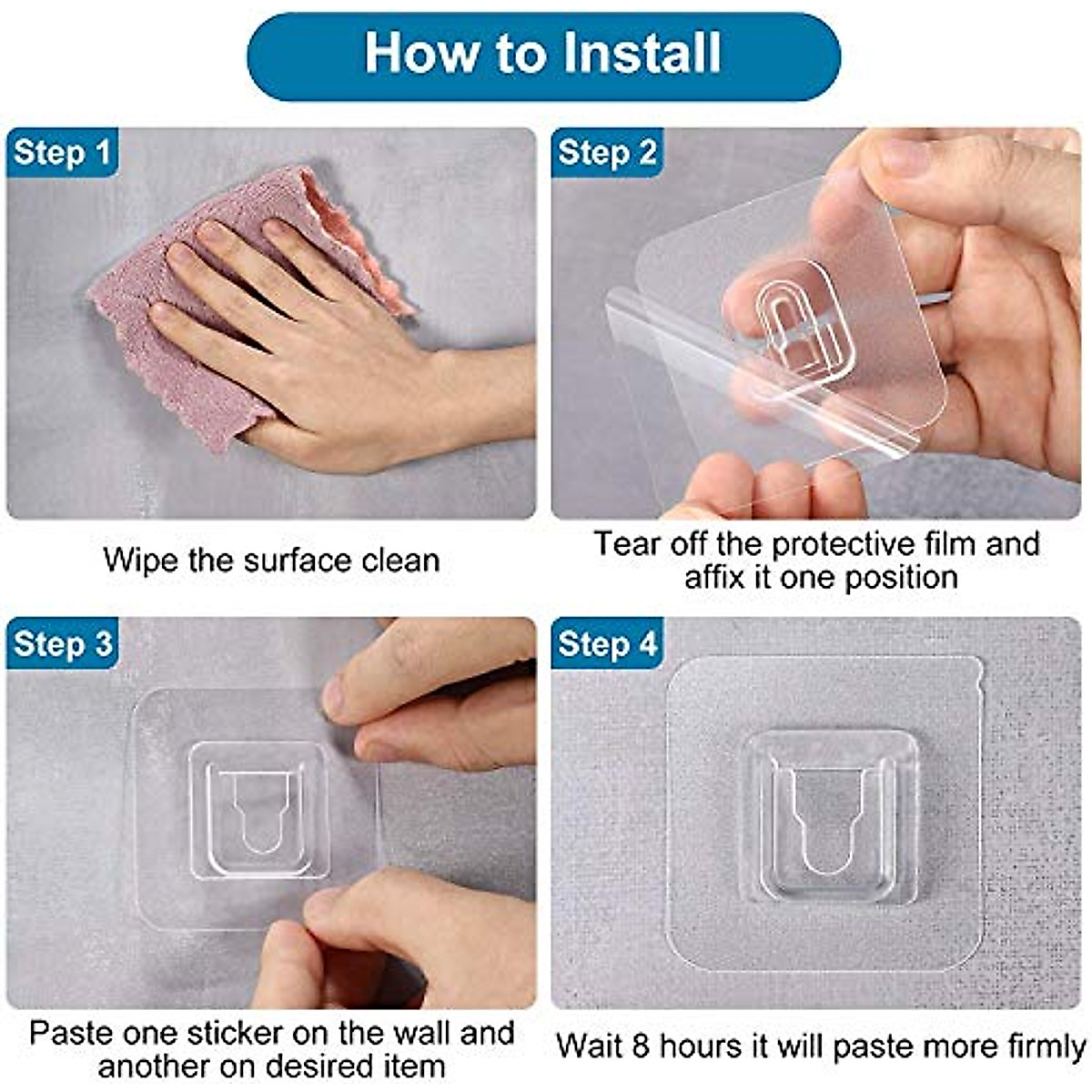 How to Install

Step 1

Wipe the surface clean

Step 2

Tear off the protective film and affix it one position

Step 3

Paste one sticker on the wall and another on desired item

Step 4

Wait 8 hours it will paste more firmly