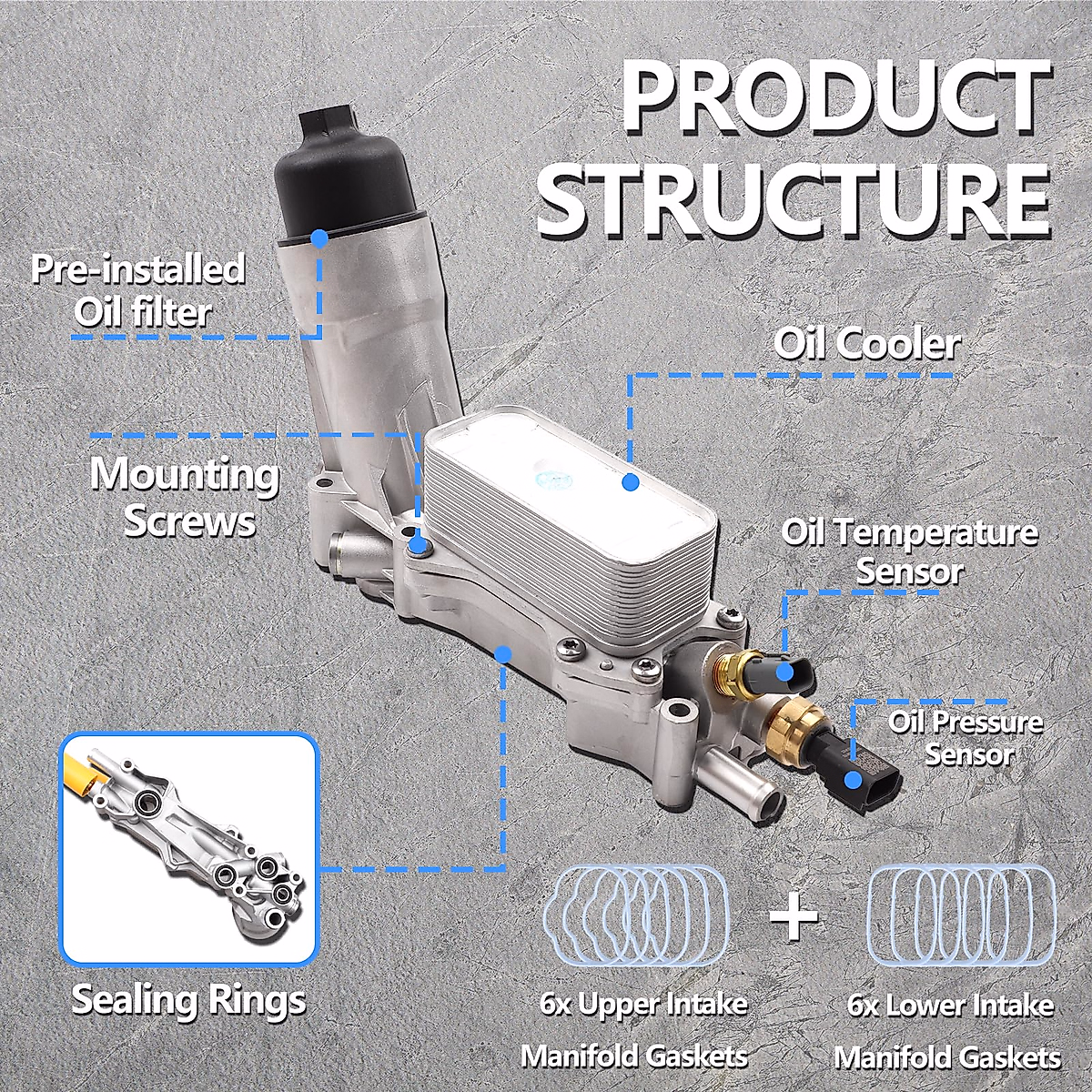 PRODUCT STRUCTURE

Pre-installed Oil filter

Oil Cooler

Mounting Screws

Oil Temperature Sensor

Oil Pressure Sensor

Sealing Rings

+

6x Upper Intake Manifold Gaskets

6x Lower Intake Manifold Gaskets