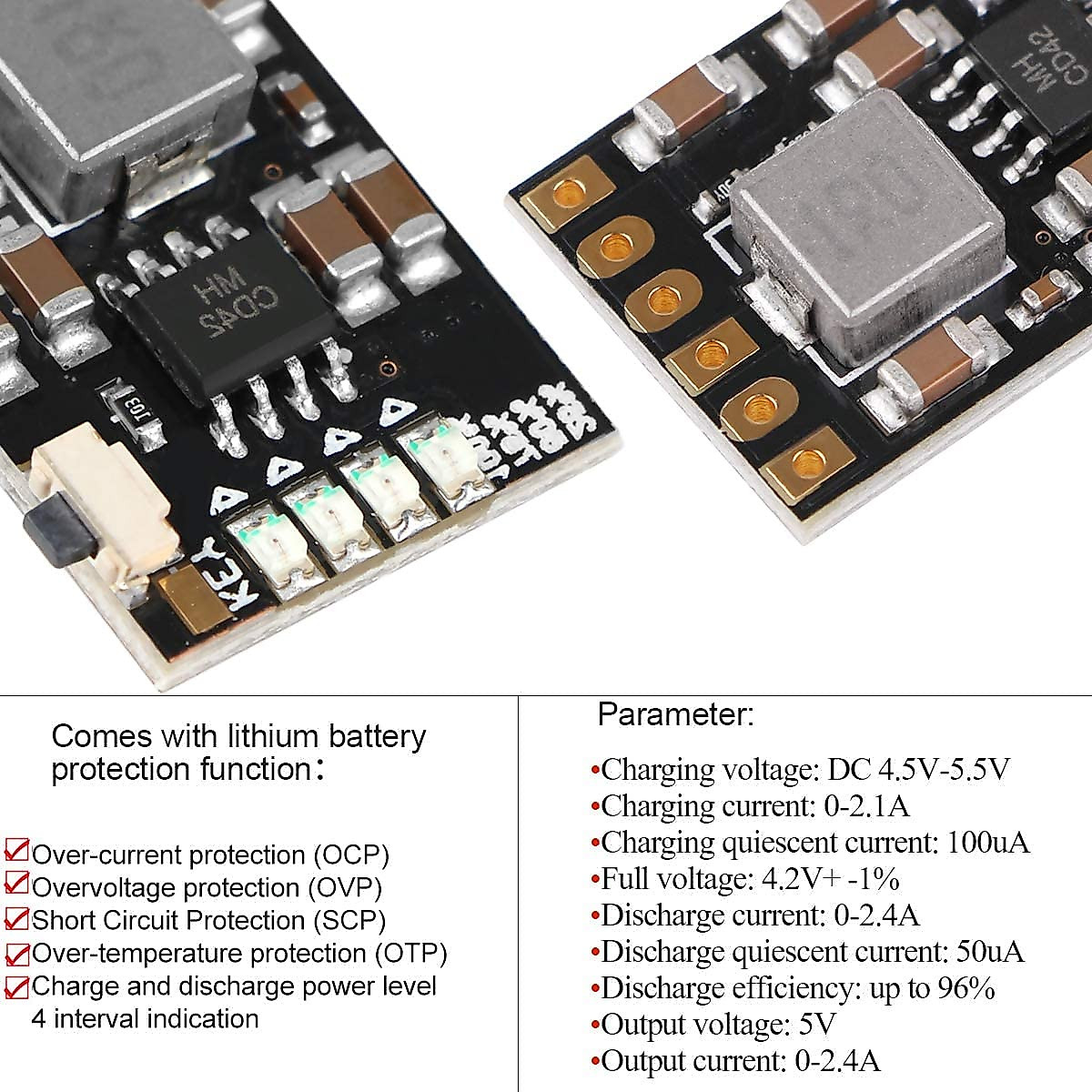 MH
CD42
103
KEY
MH
CD42

Comes with lithium battery protection function:

Over-current protection (OCP)
Overvoltage protection (OVP)
Short Circuit Protection (SCP)
Over-temperature protection (OTP)
Charge and discharge power level 4 interval indication

Parameter:

•Charging voltage: DC 4.5V-5.5V
•Charging current: 0-2.1A
•Charging quiescent current: 100uA
•Full voltage: 4.2V+ -1%
•Discharge current: 0-2.4A
•Discharge quiescent current: 50uA
•Discharge efficiency: up to 96%
•Output voltage: 5V
•Output current: 0-2.4A