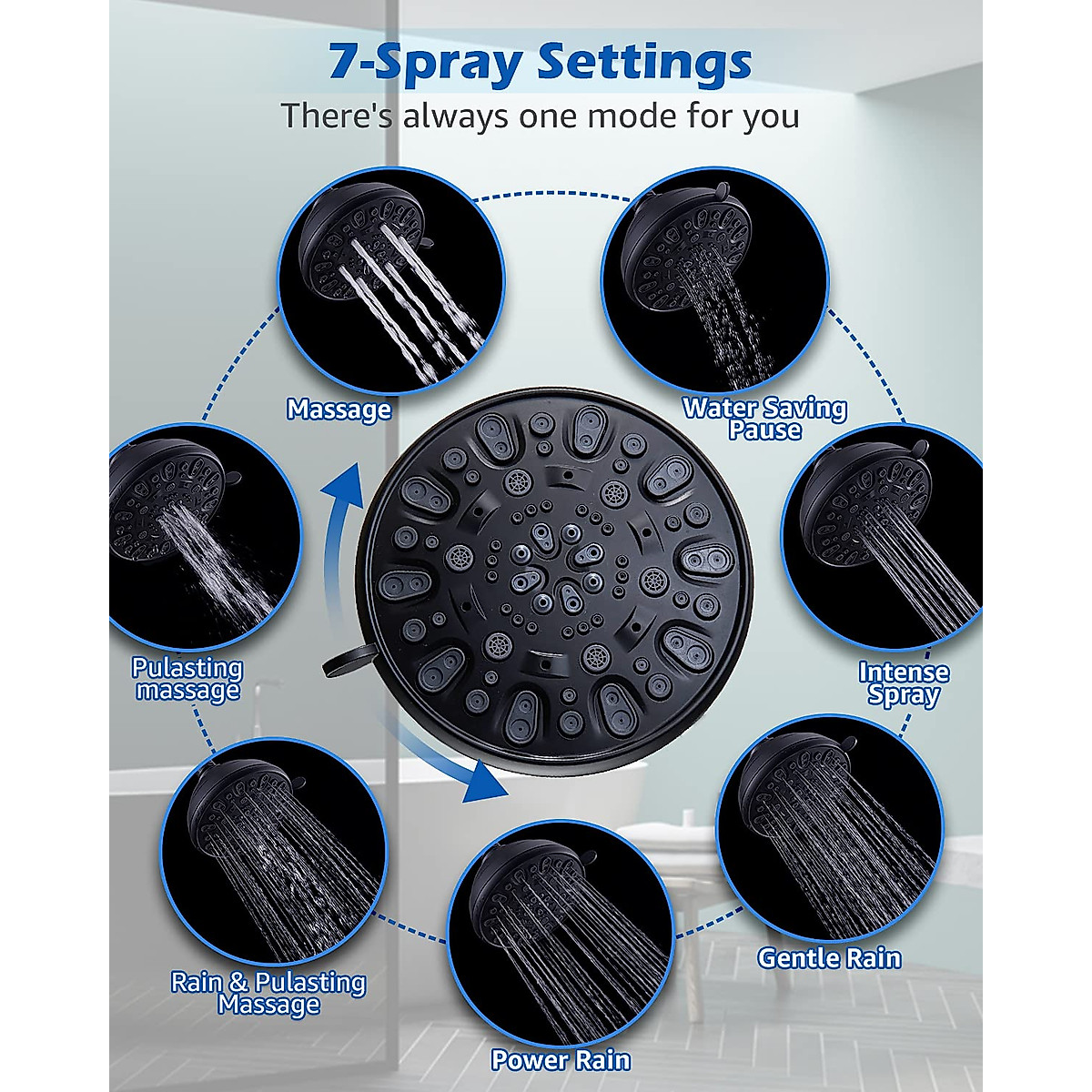 7-Spray Settings
There's always one mode for you

Massage

Water Saving Pause

Pulasting massage

Intense Spray

Rain & Pulasting Massage

Gentle Rain

Power Rain